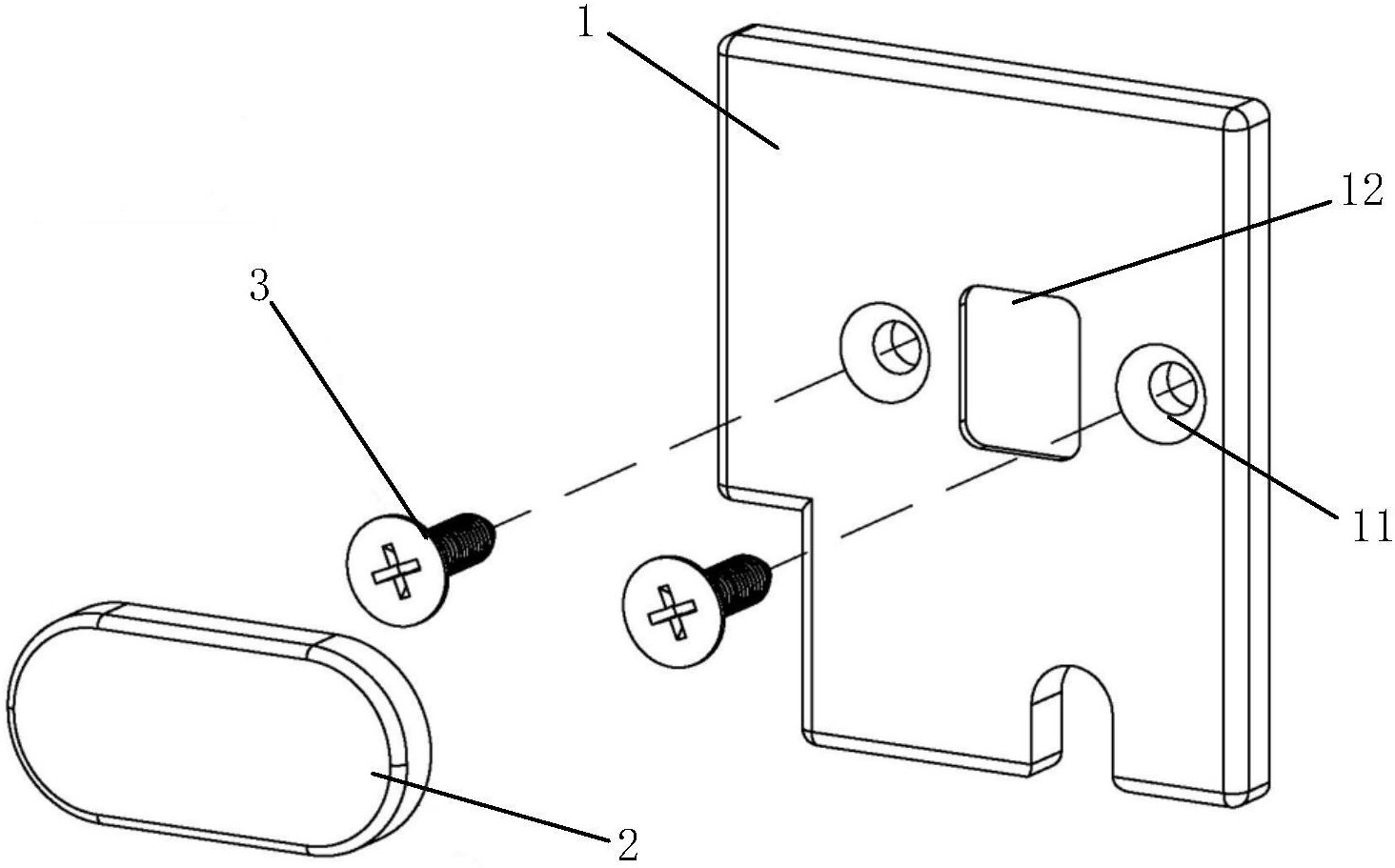 1

12

3

11

2