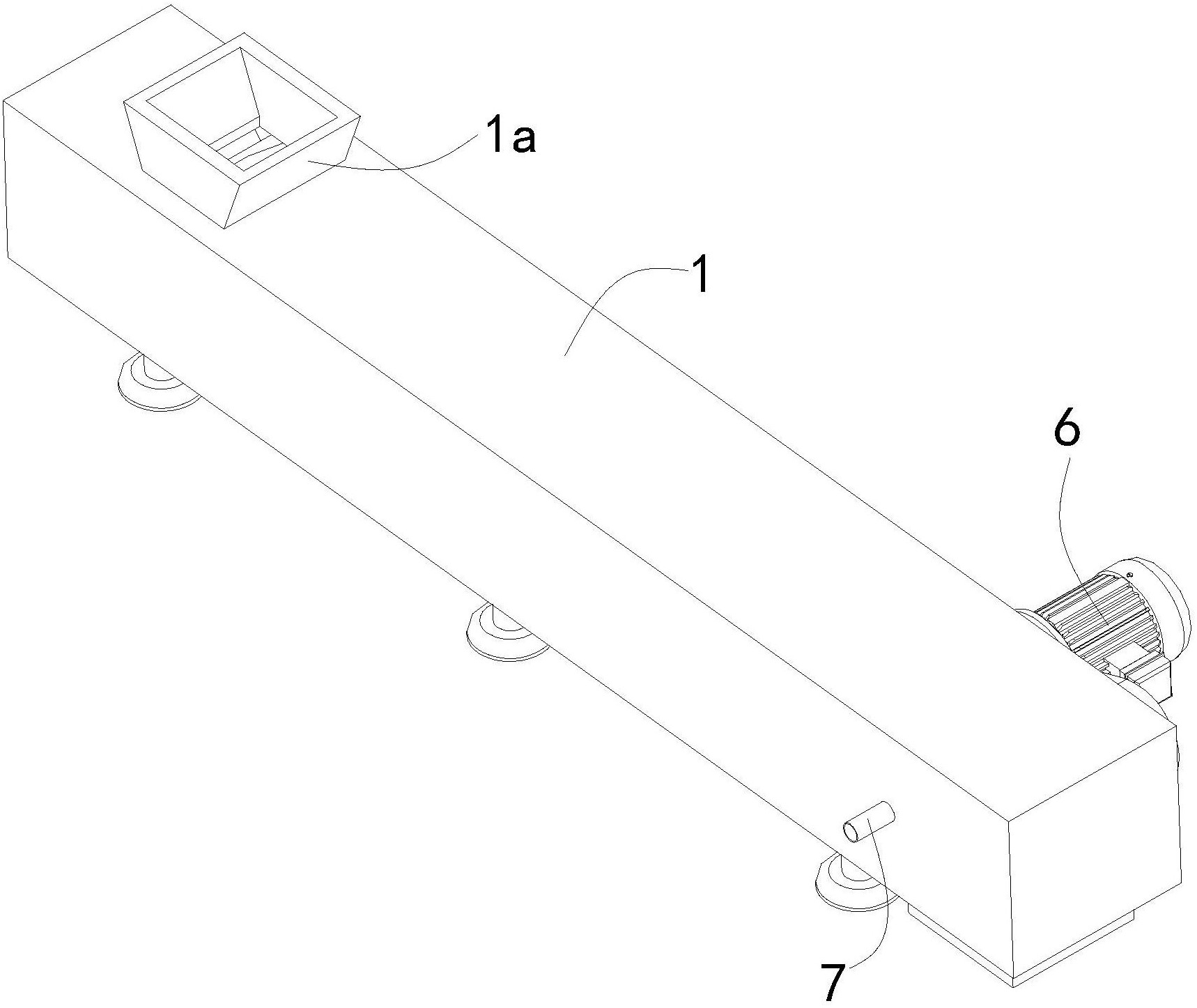 1a

1

6

7