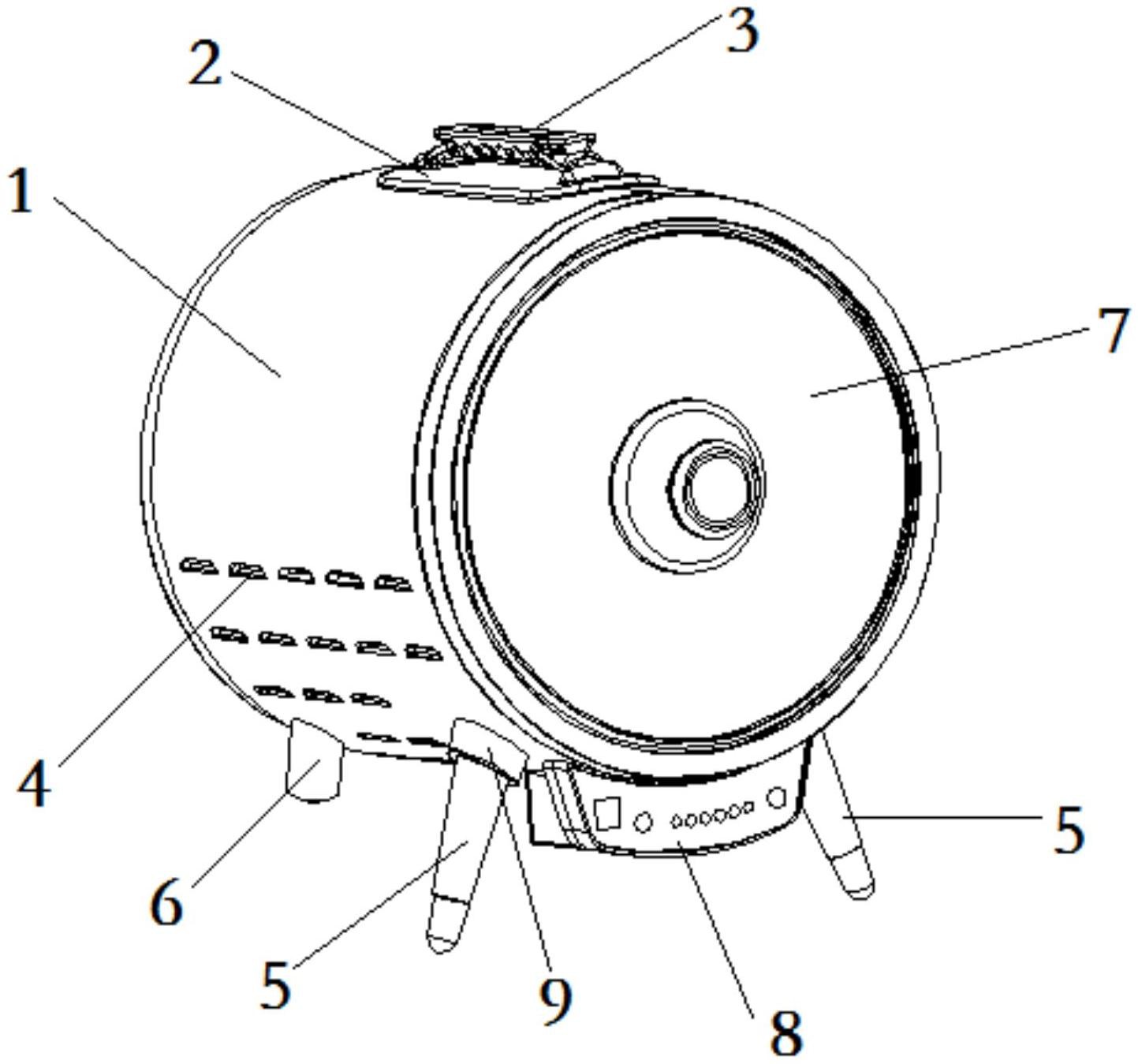 3
2
1
7
4
5
6
5
9
8