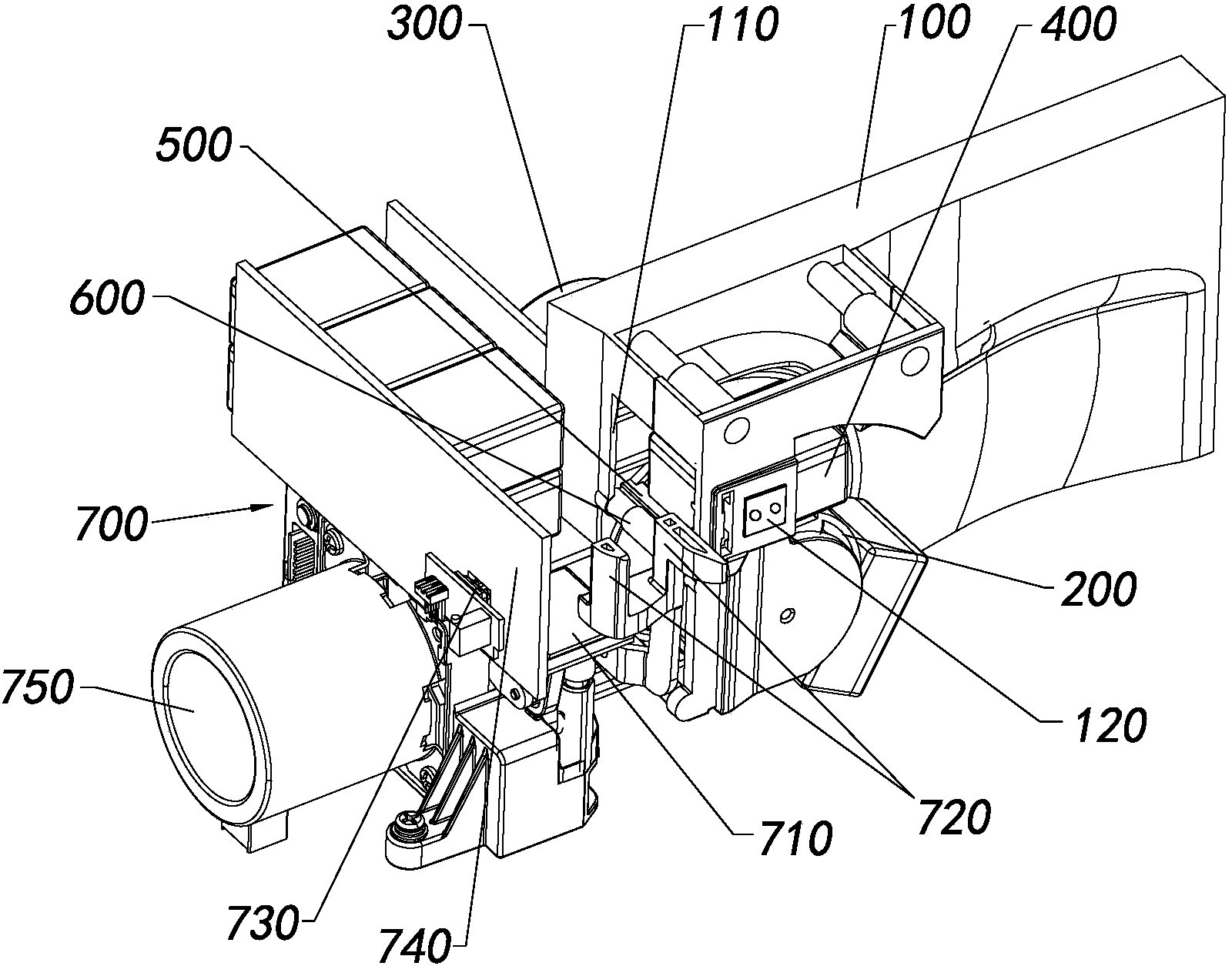 300
110
100
400
500
600
700
200
750
120
720
710
730
740