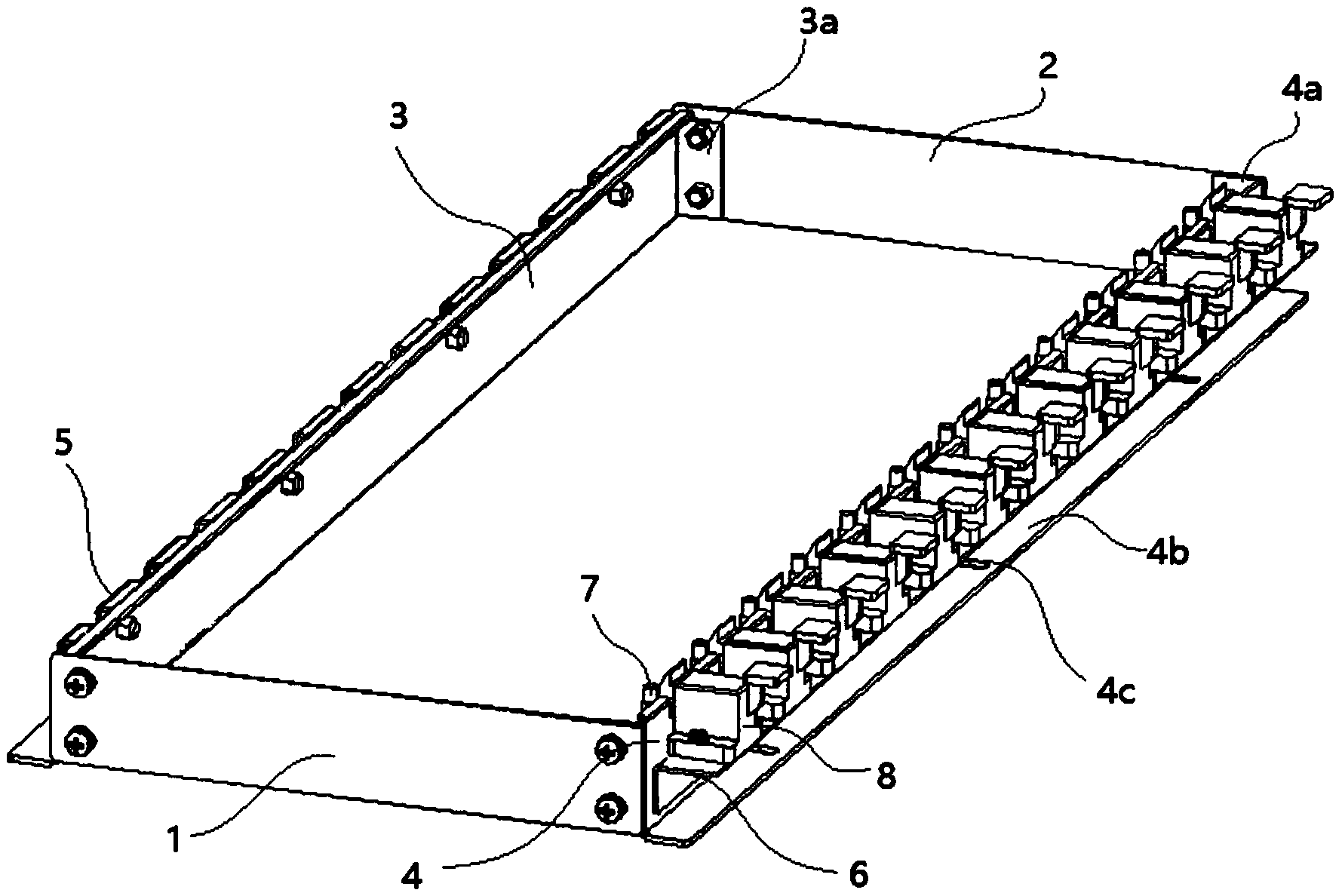 3a
2
4a
3
5
4b
7
4c
8
1
4
6