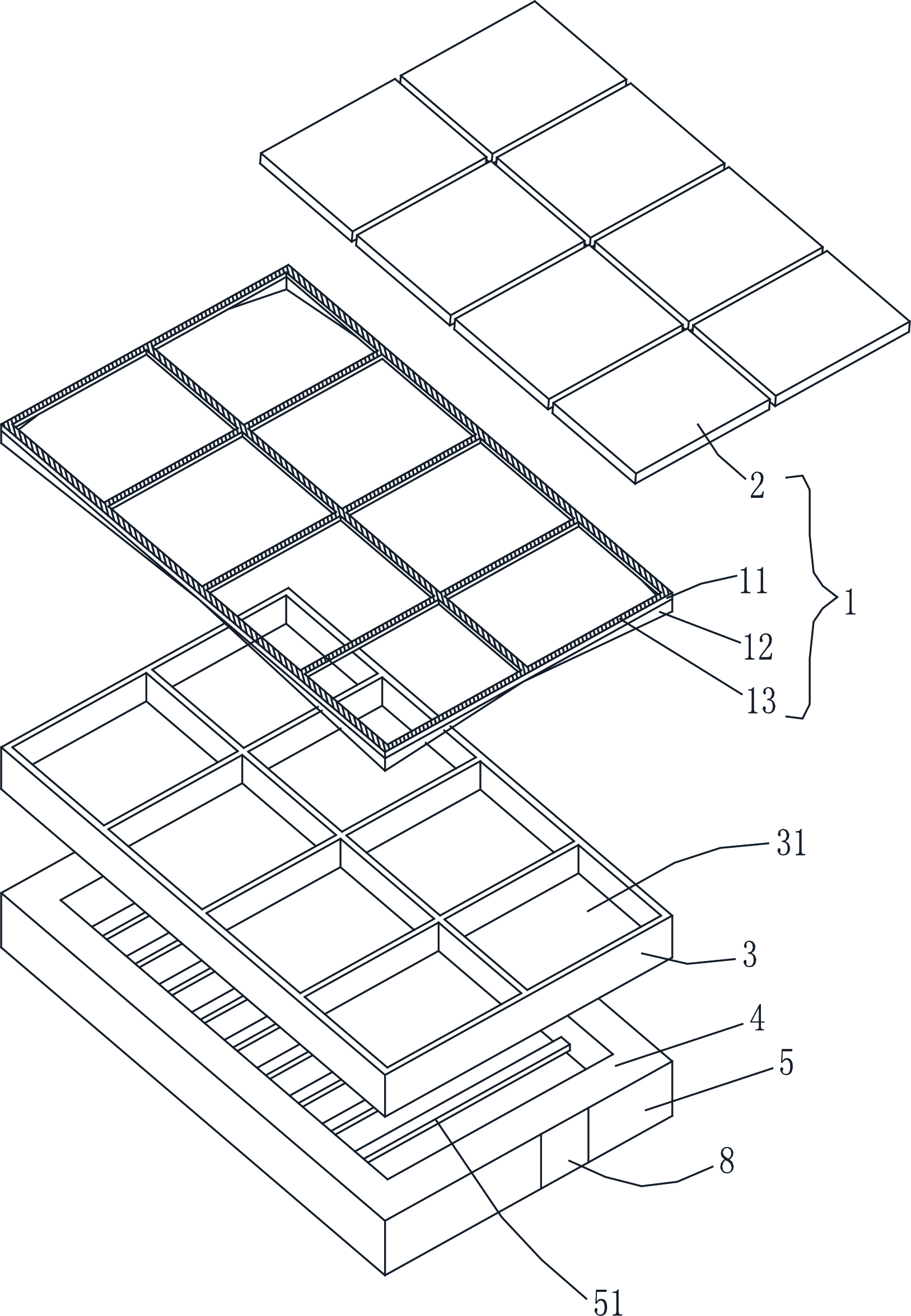 2
11
1
12
13
31
3
4
5
8
51