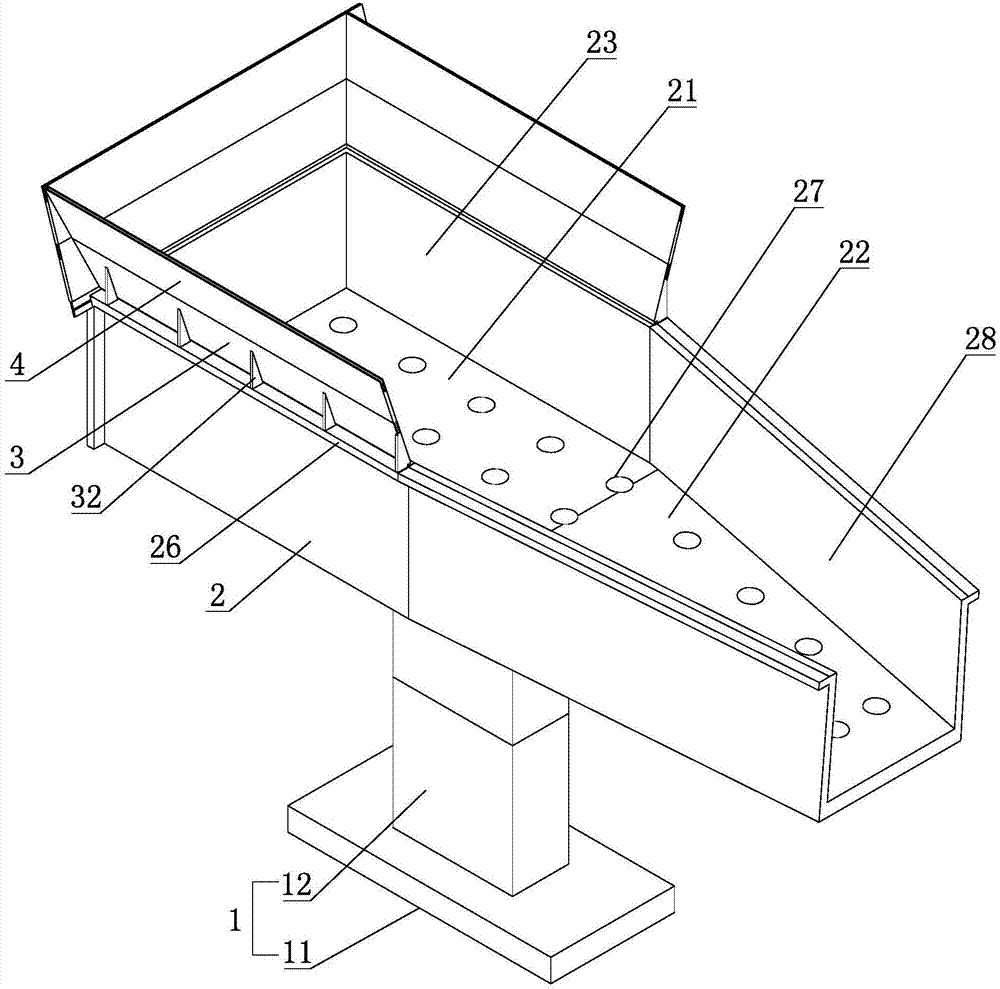 23
21
27
22
28
4
3
32
26
2
1
12
11