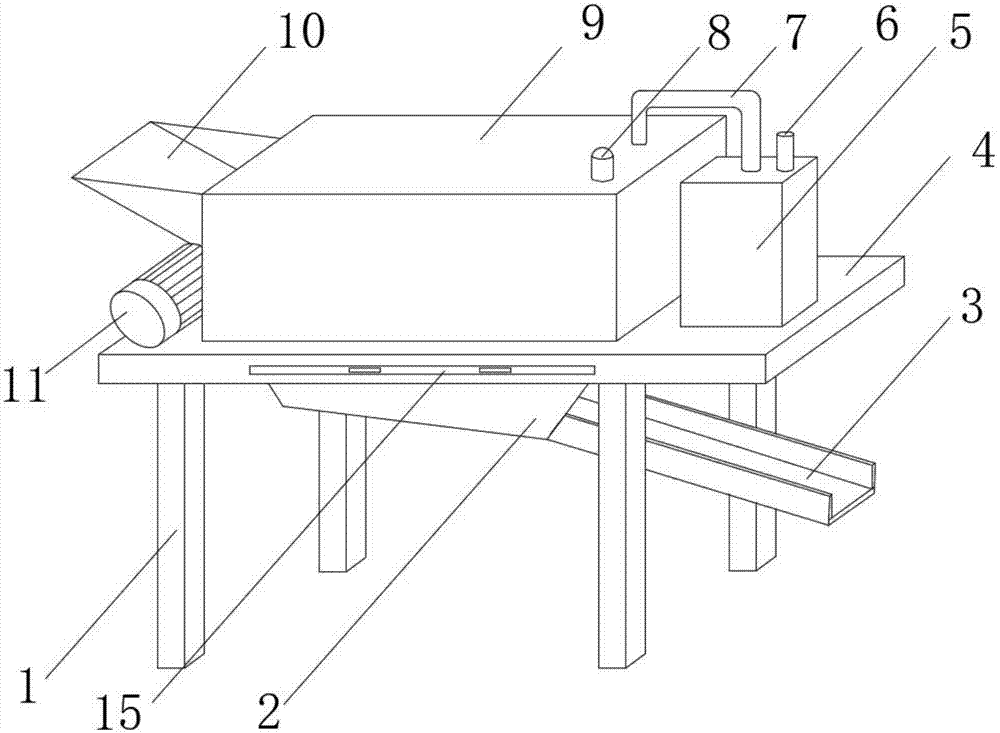 10
9
8
7
6
5
4
3
11
1
15
2