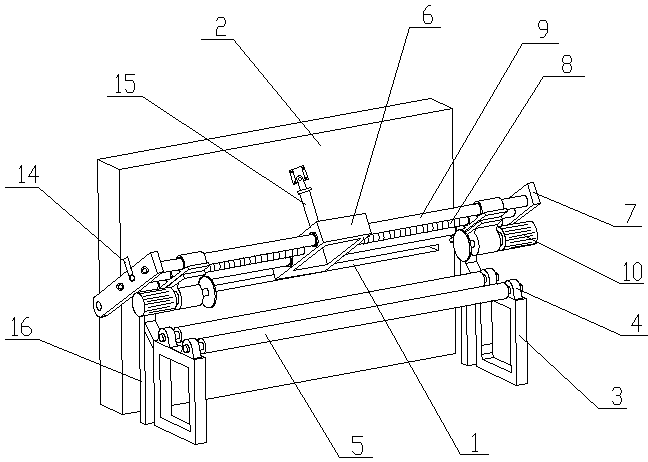 2
6
9
8
15
14
7
10
4
16
3
5
1