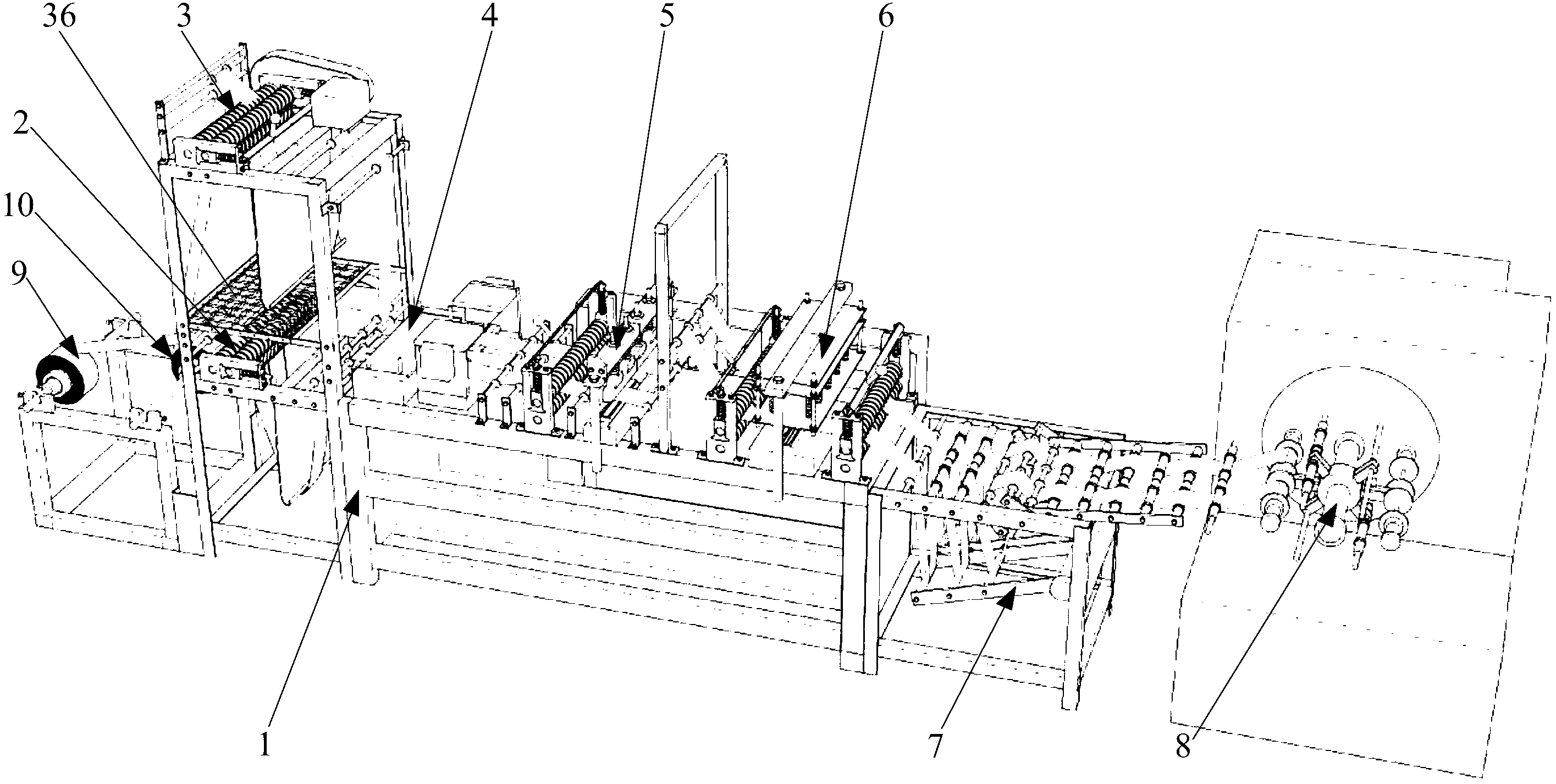 36
3
4
5
6
2
10
9
1
7
8