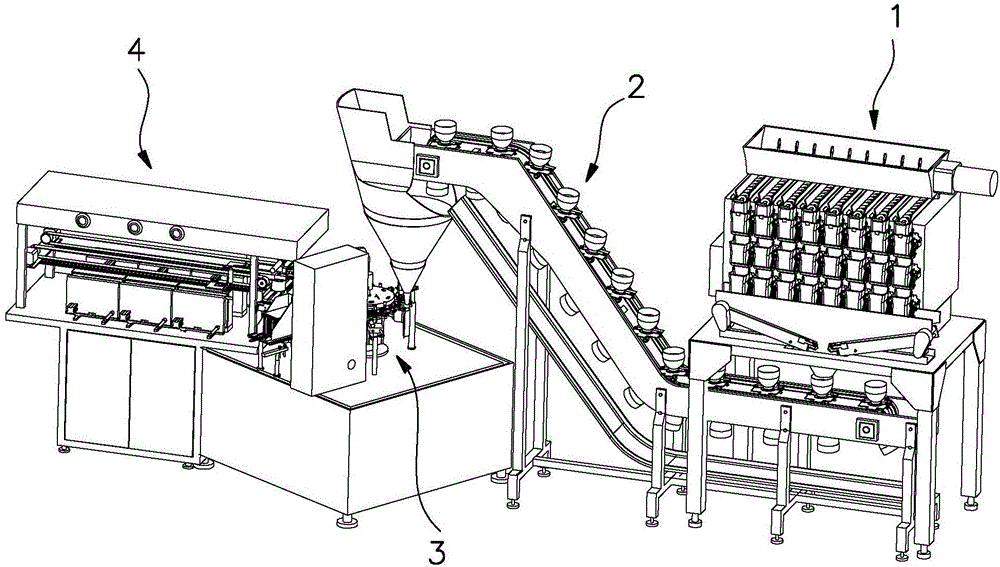 4
2
1
3