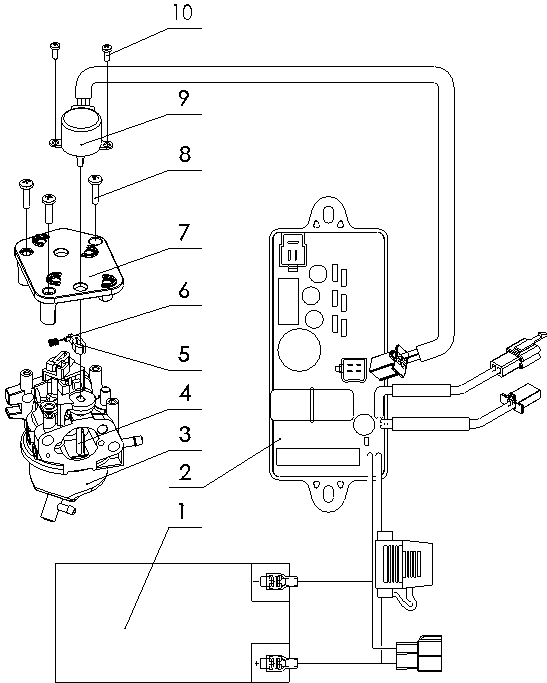 10
9
8
7
6
5
4
3
2
1
-
+