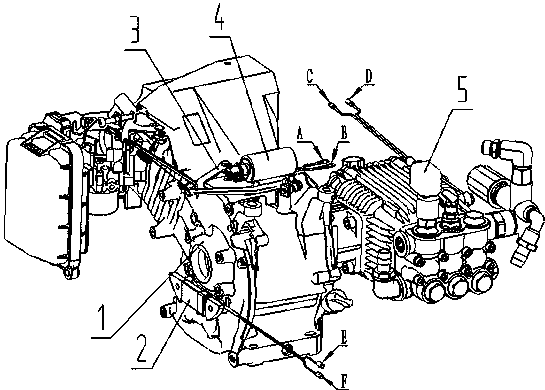 3
4
C
D
5
A
B
1
2
E
F