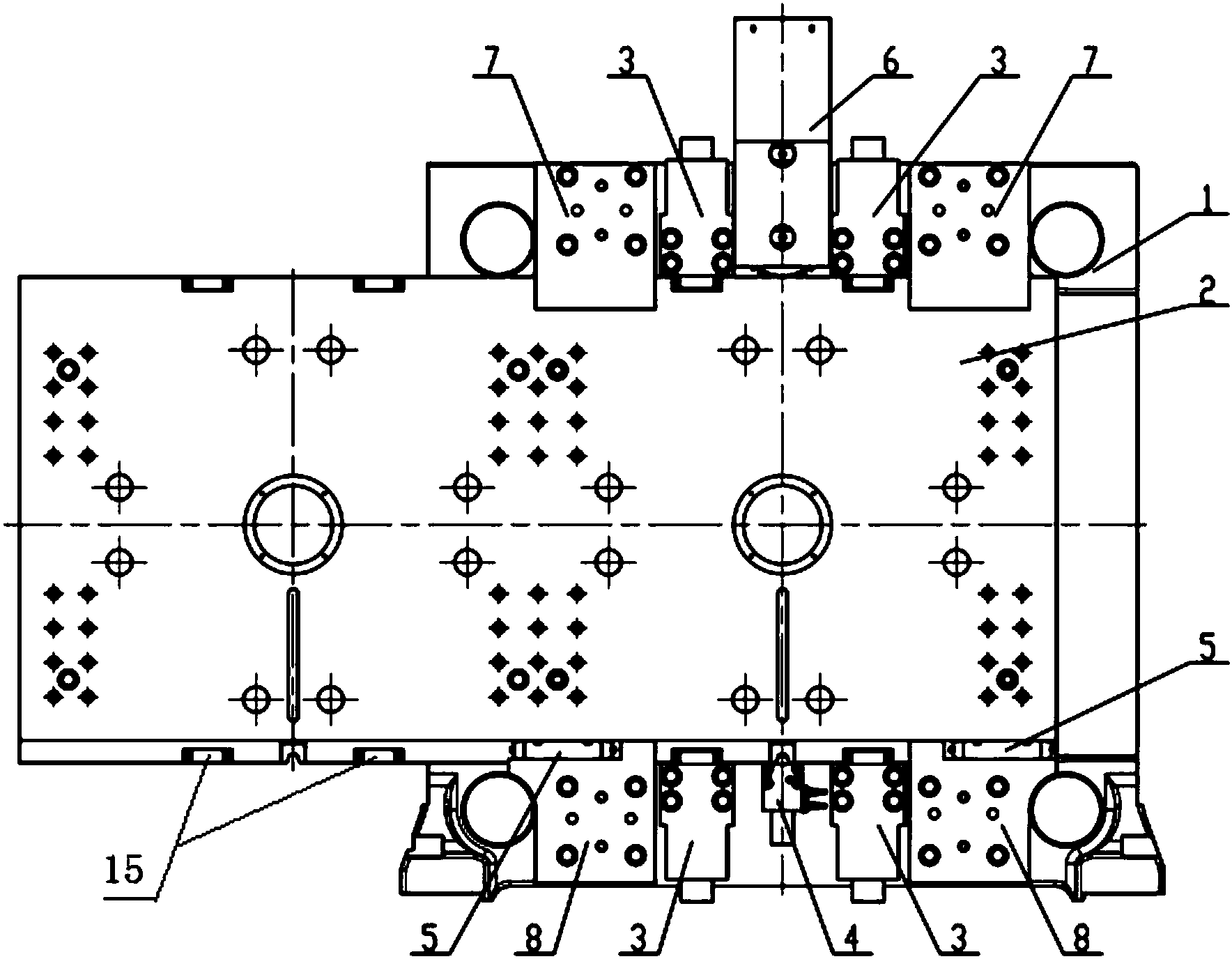 7
3
6
3
7
1
2
5
15
5
8
3
4
3
8