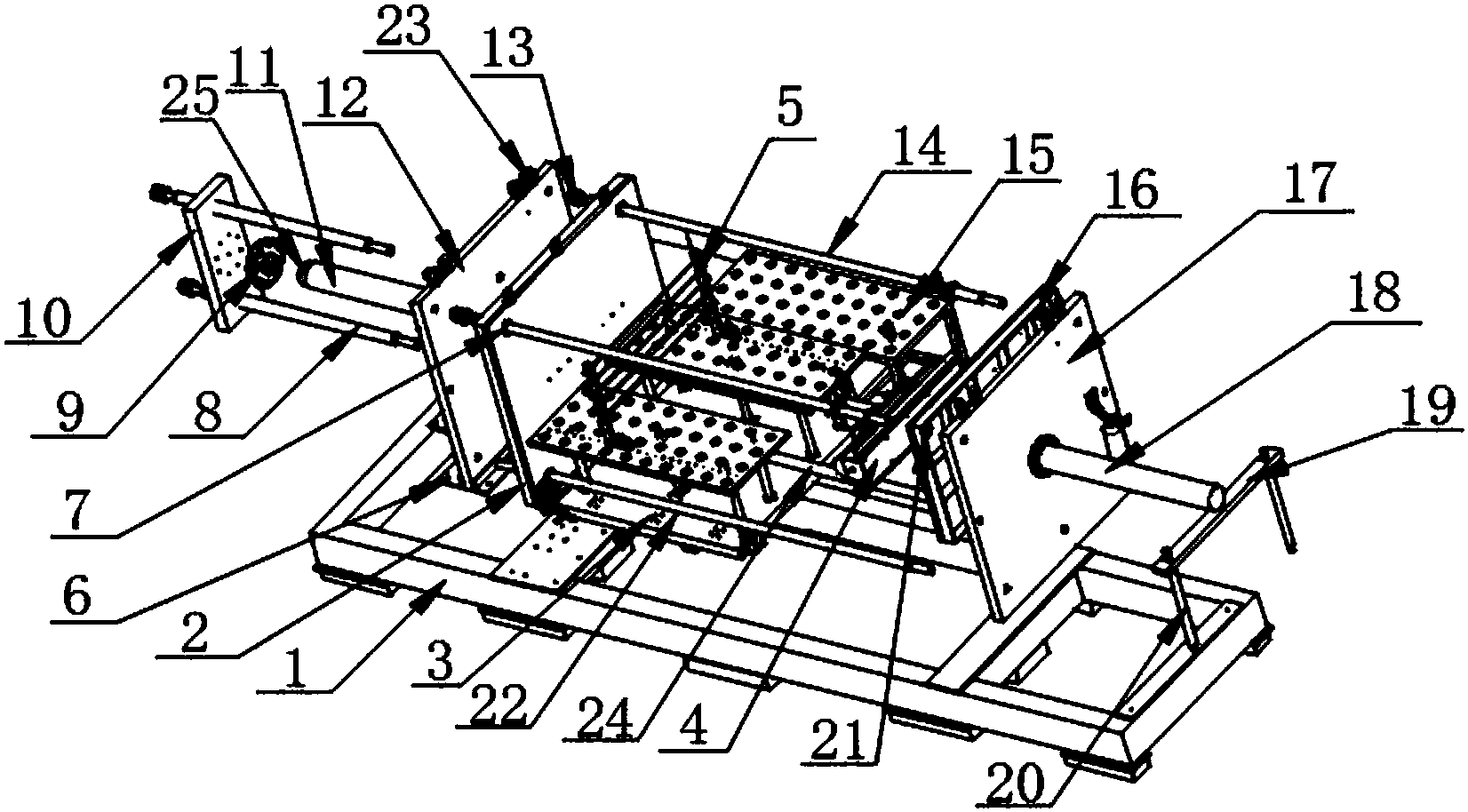 23
13
25
11
12
5
14
15
16
17
18
19
10
9
8
7
6
2
1
3
22
24
4
21
20