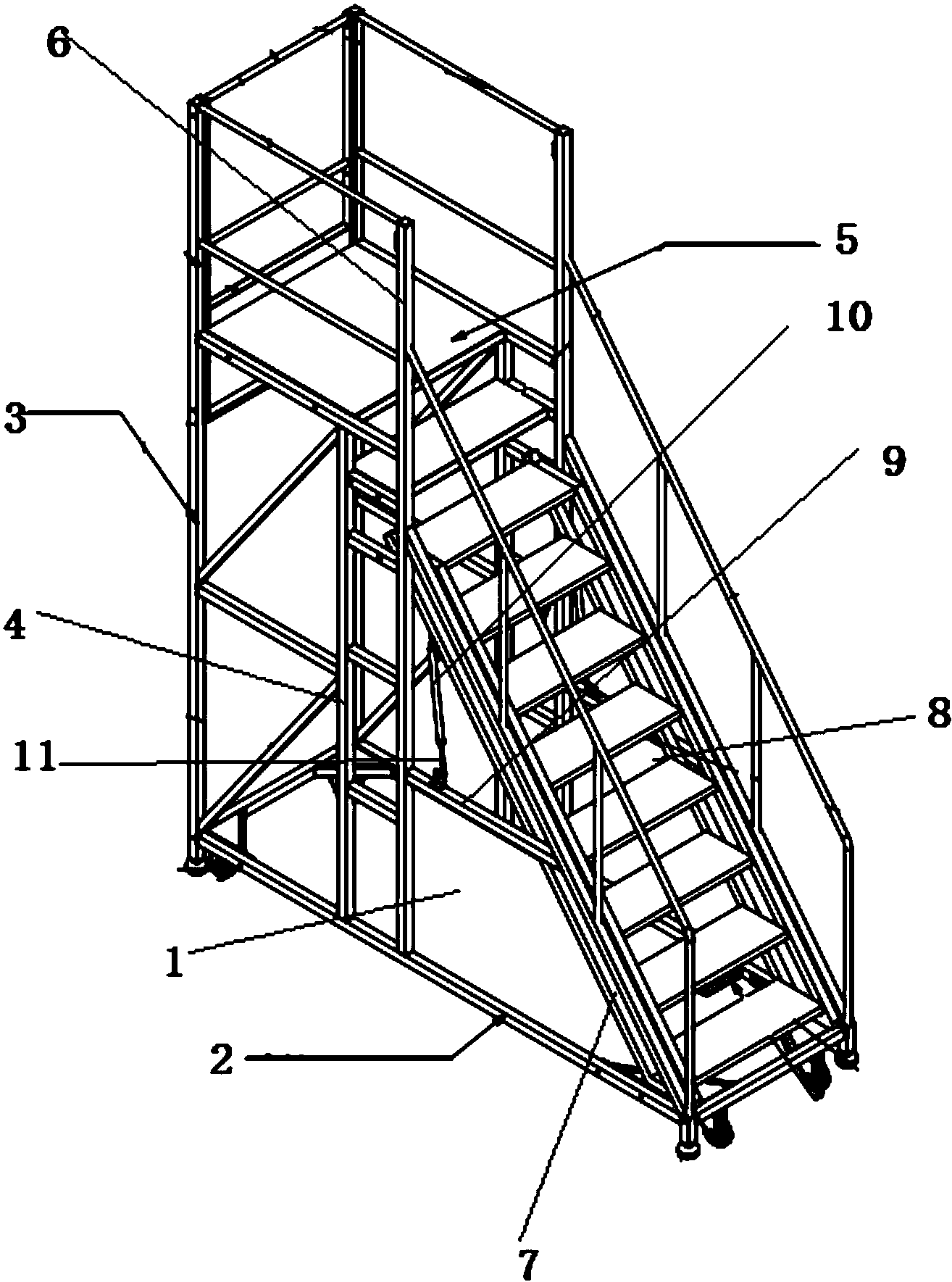 6
5
10
3
9
4
8
11
1
2
7