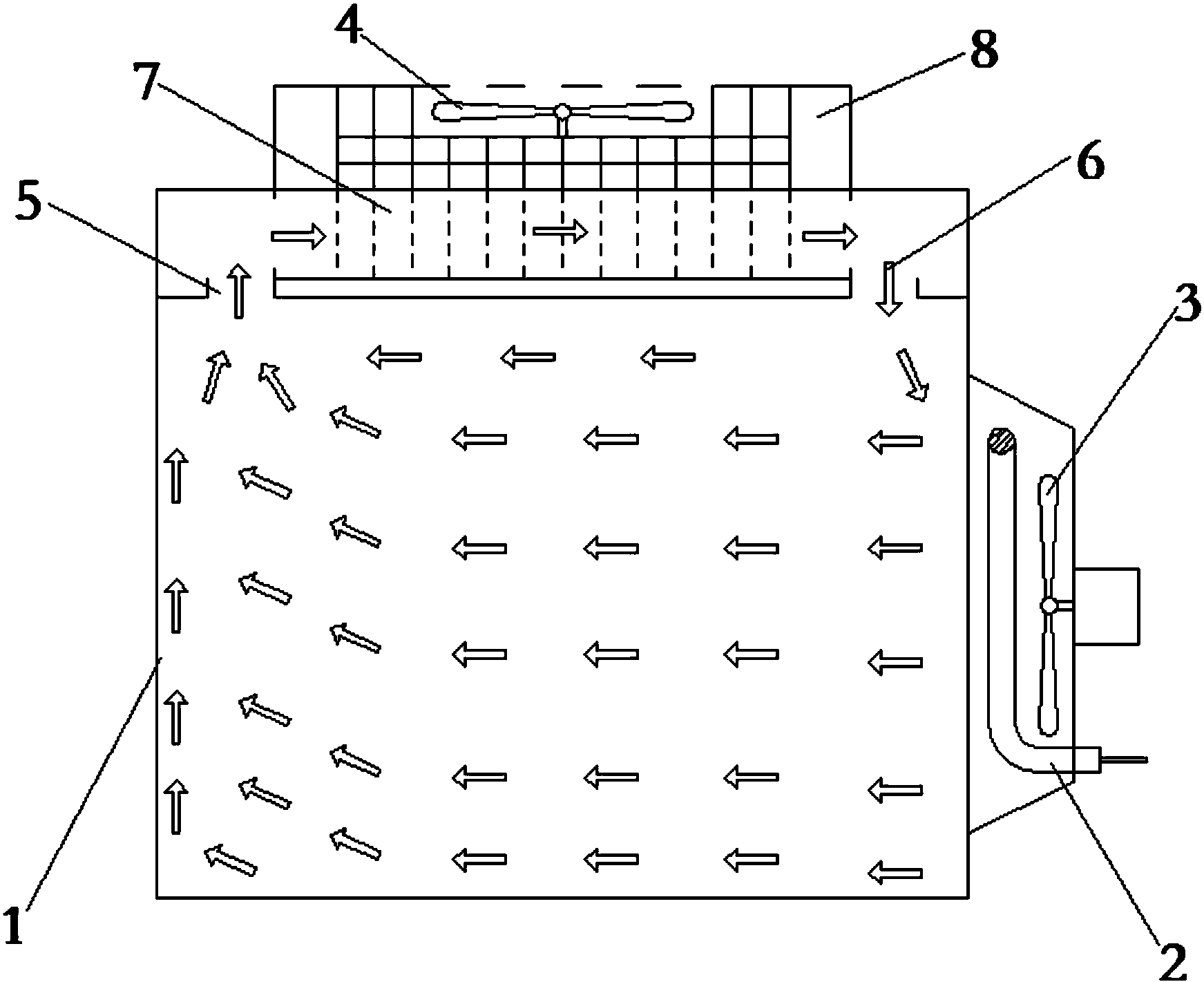 4
8
7
6
5
3
1
2