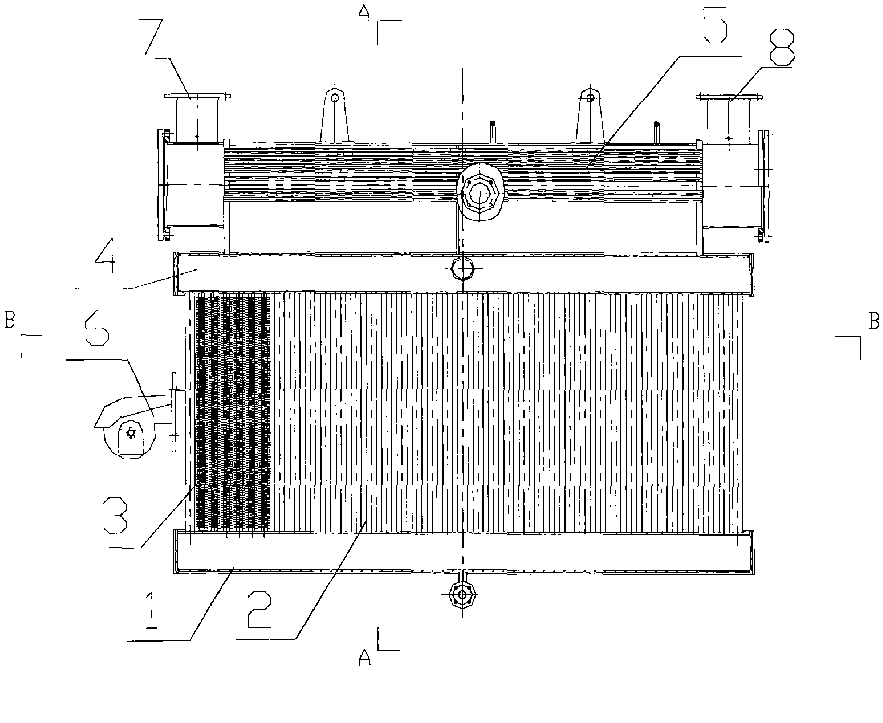 A
7
5
8
4
B
6
B
3
1
2
A