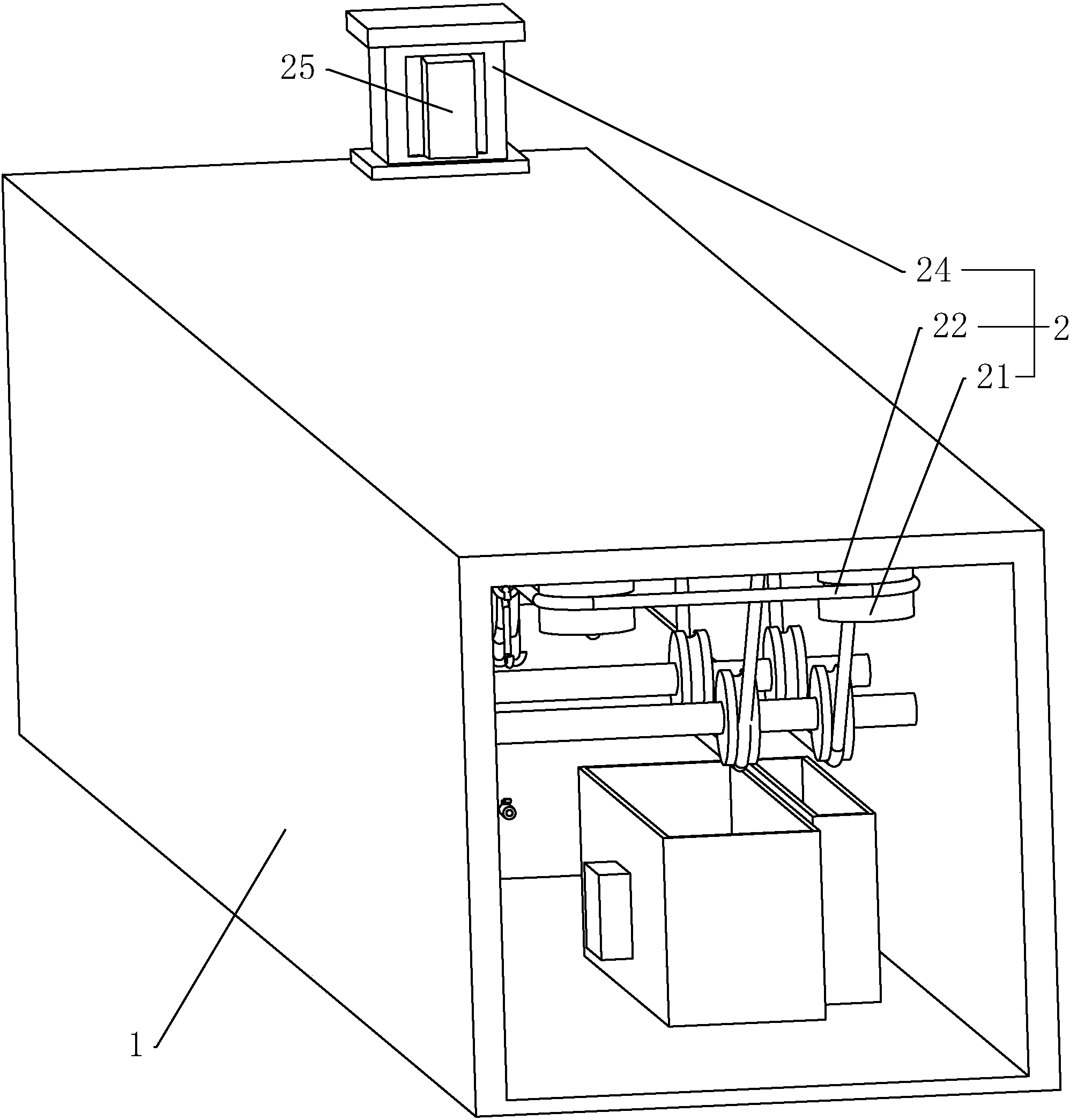 25

24
22
2
21

1