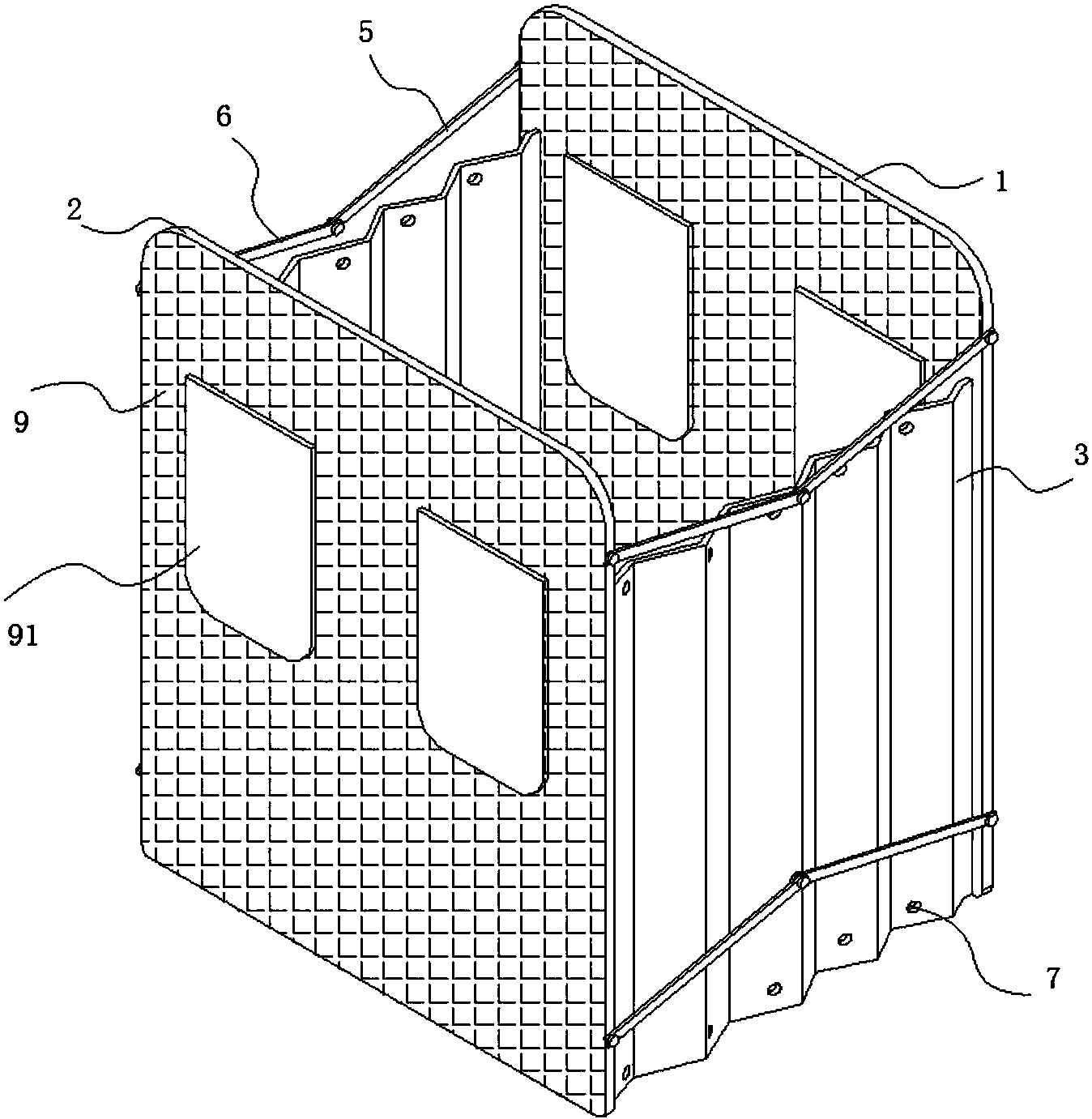 5
6
1
2
9
3
91
7