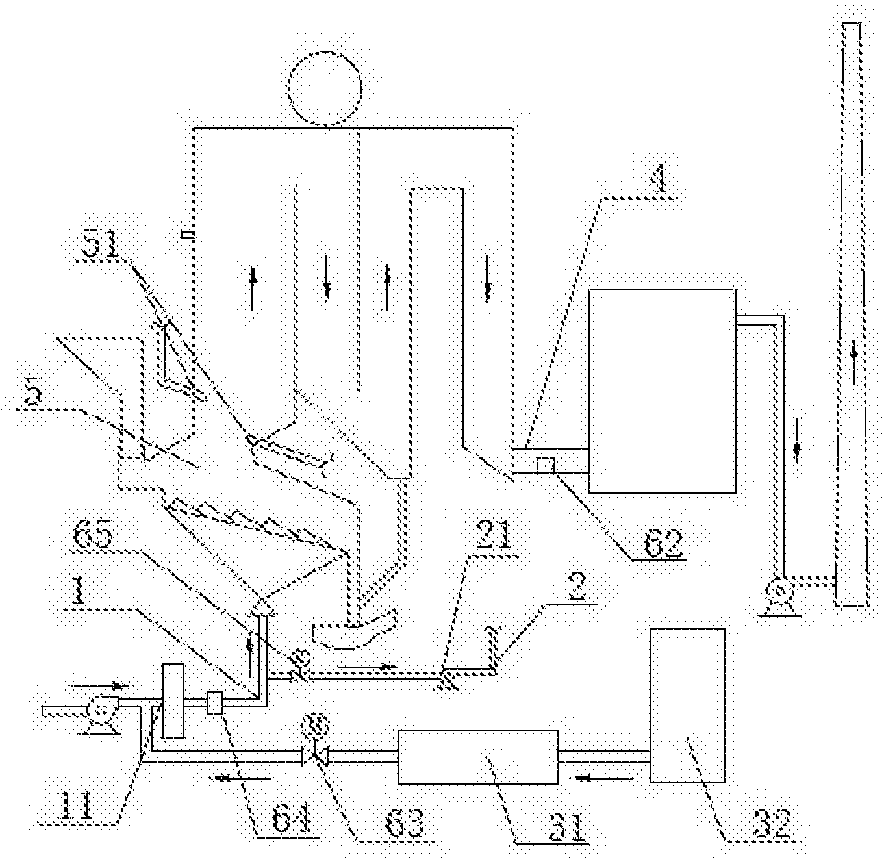 4
51
5
62
65
21
2
1
11
64
63
31
32