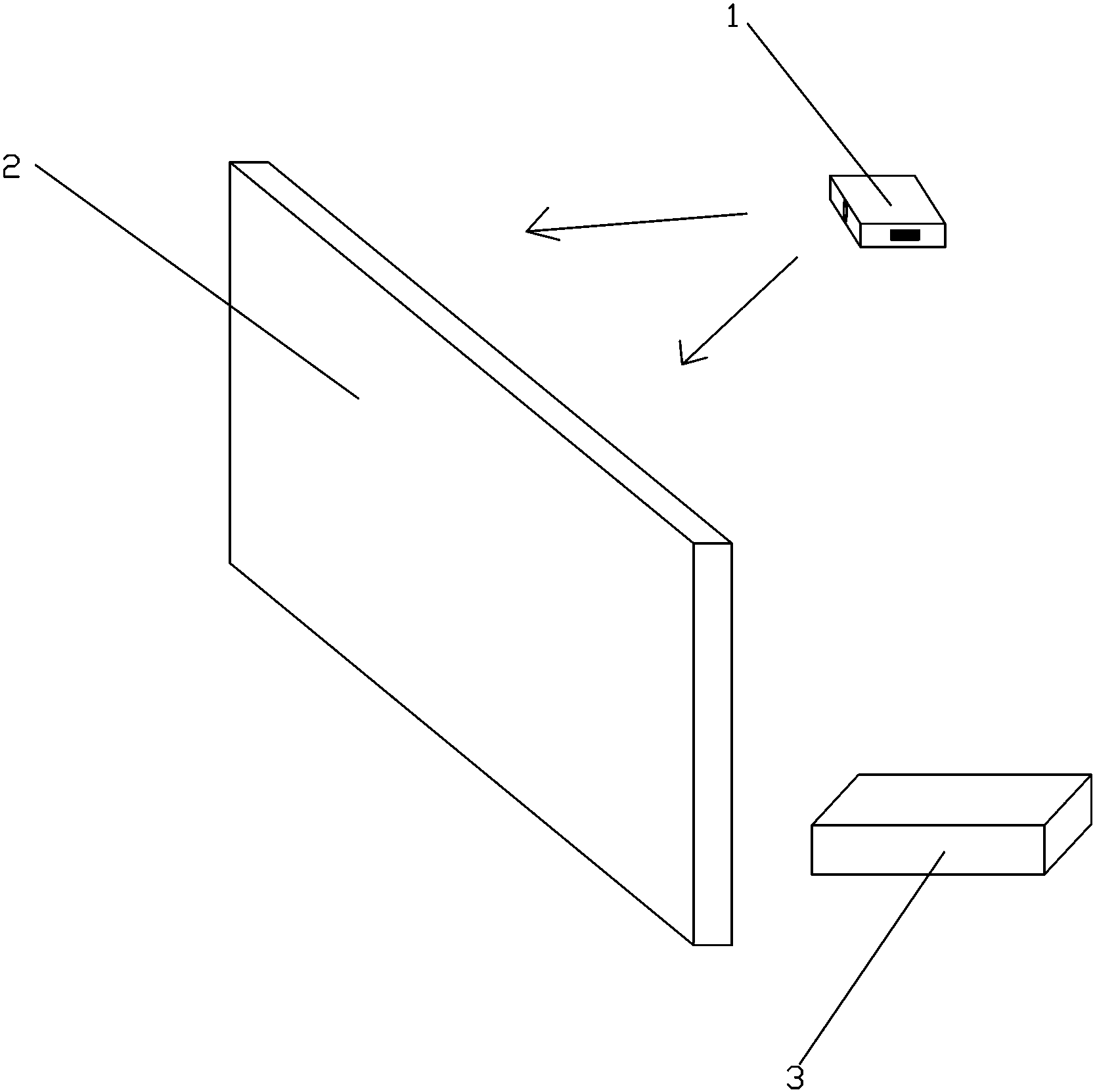 1
2
3