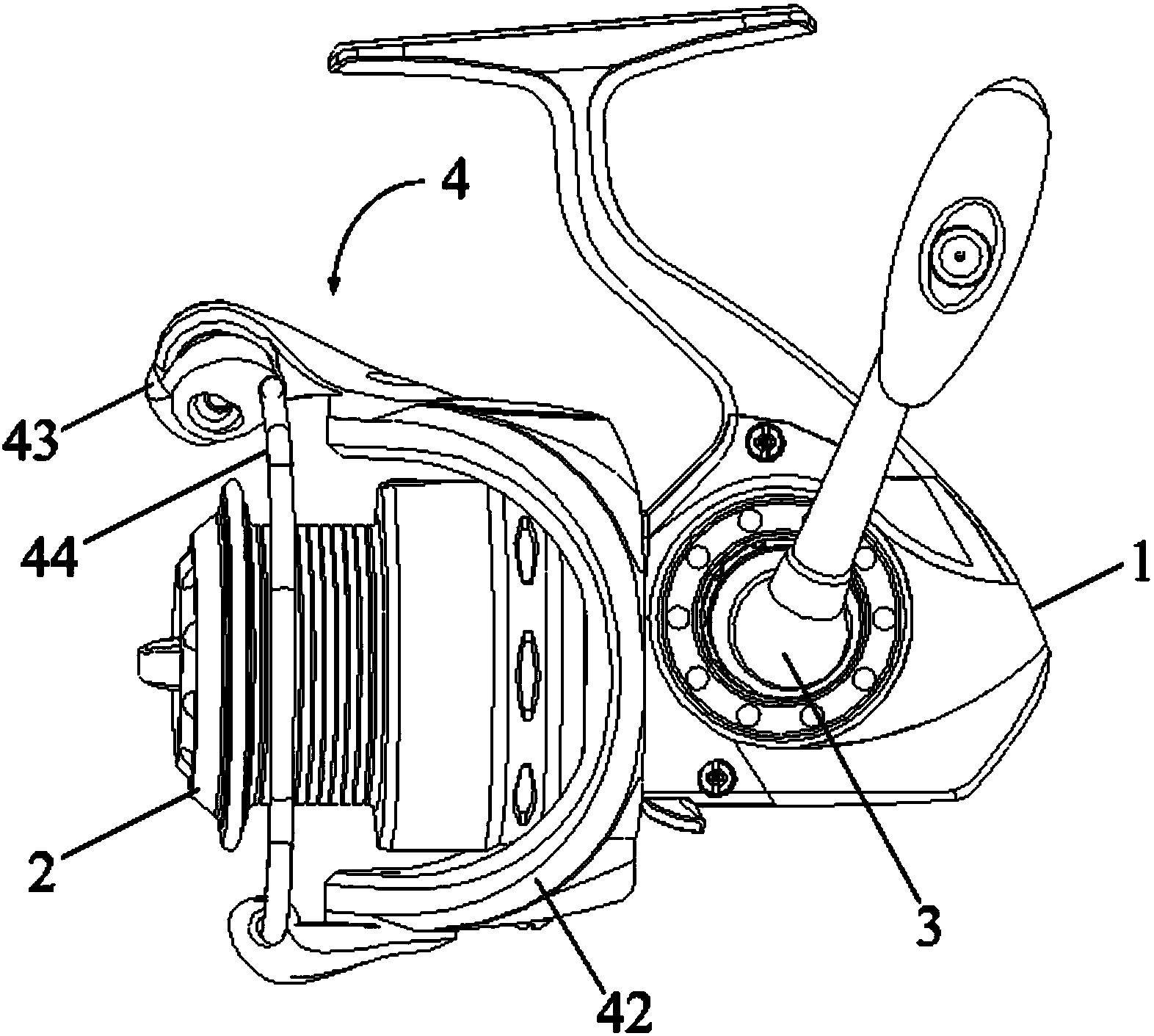 4
43
44
1
2
3
42