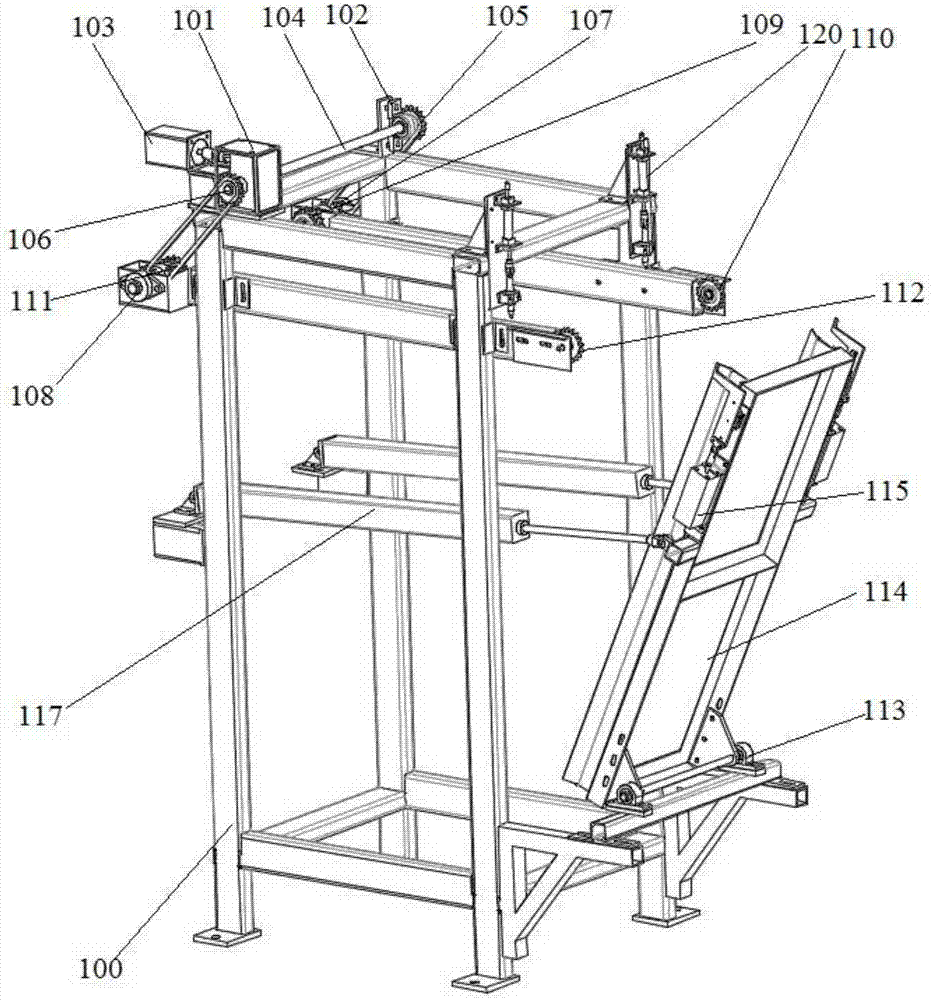 103
101
104
102
105
107
109
120
110
106
111
108
112
115
114
117
113
100