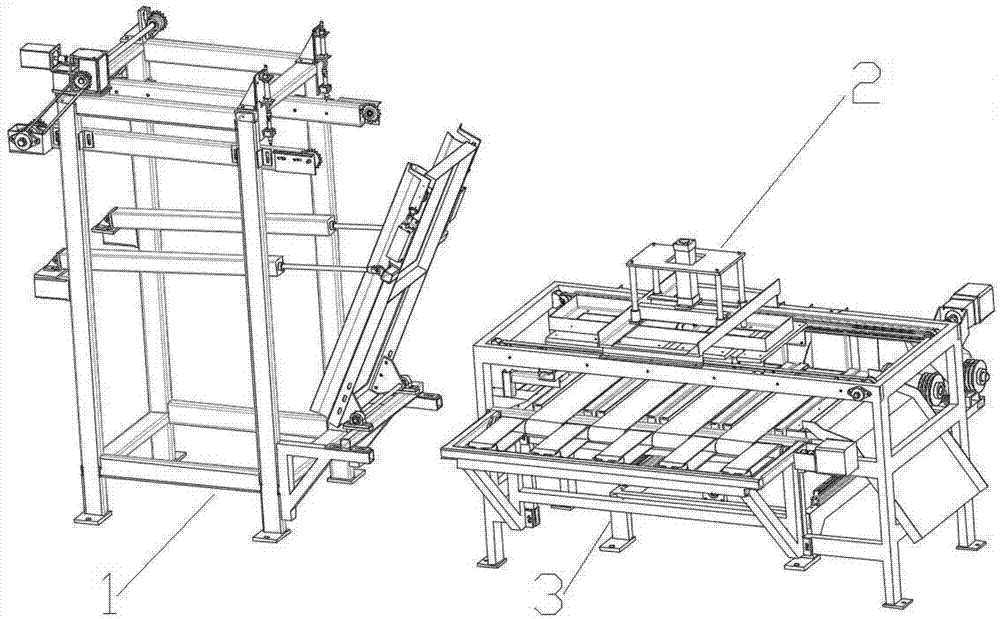 2

1

3