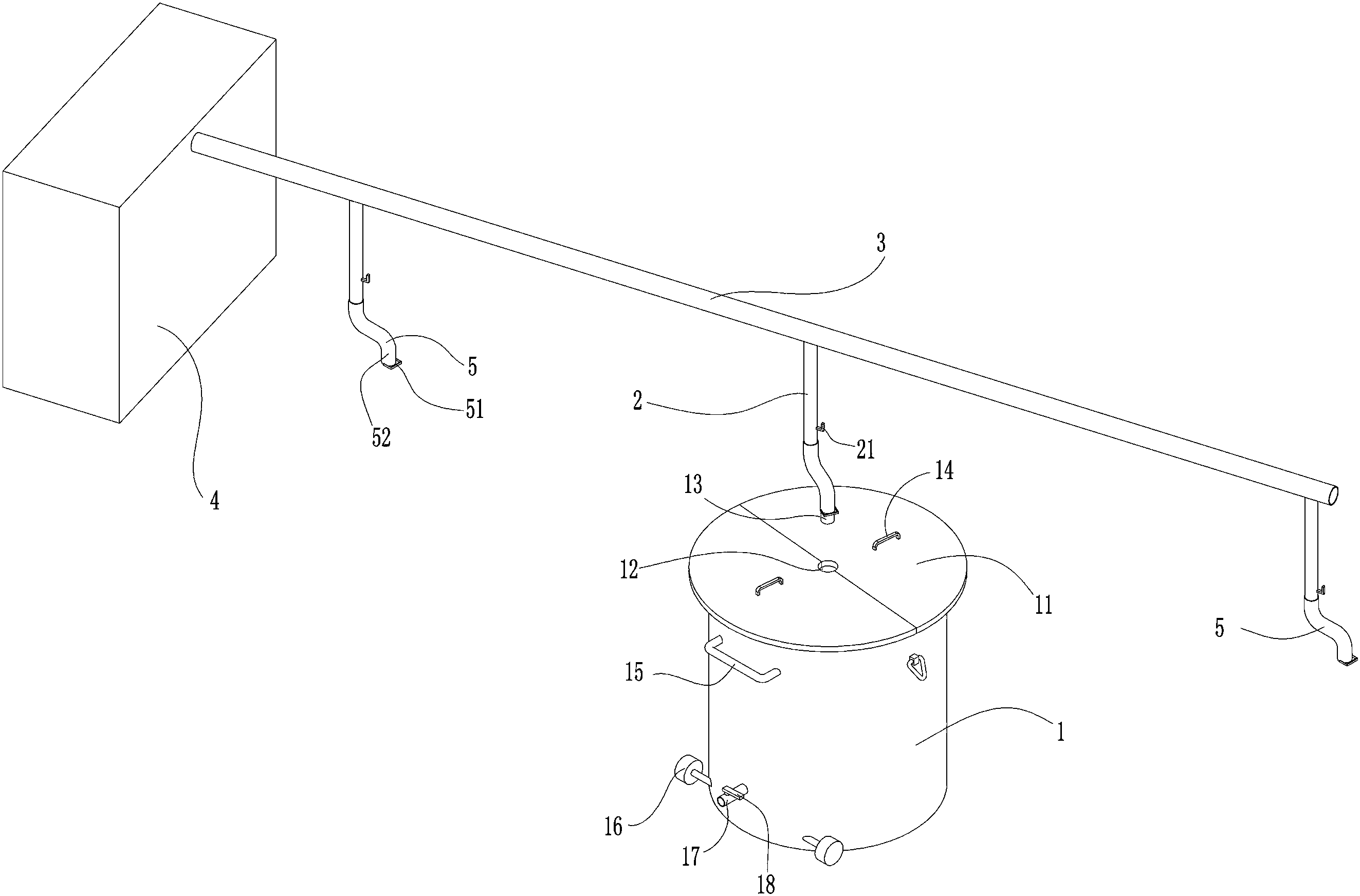 3
5
51
52
4
2
21
14
13
12
11
5
15
1
16
17
18