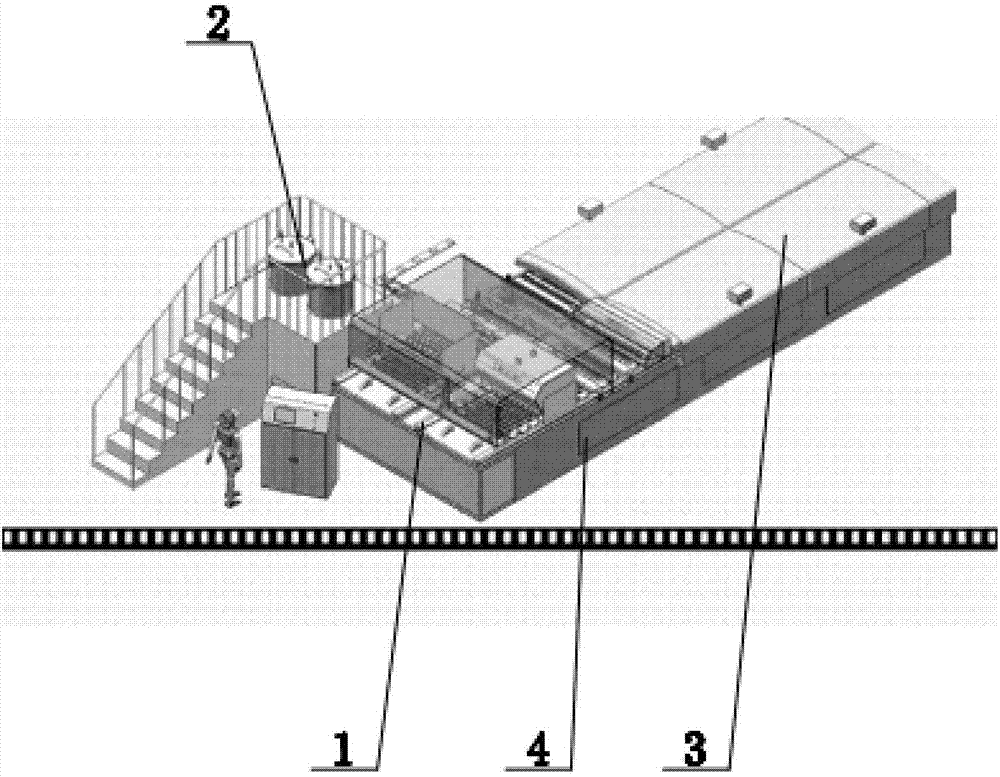 2

1

4

3