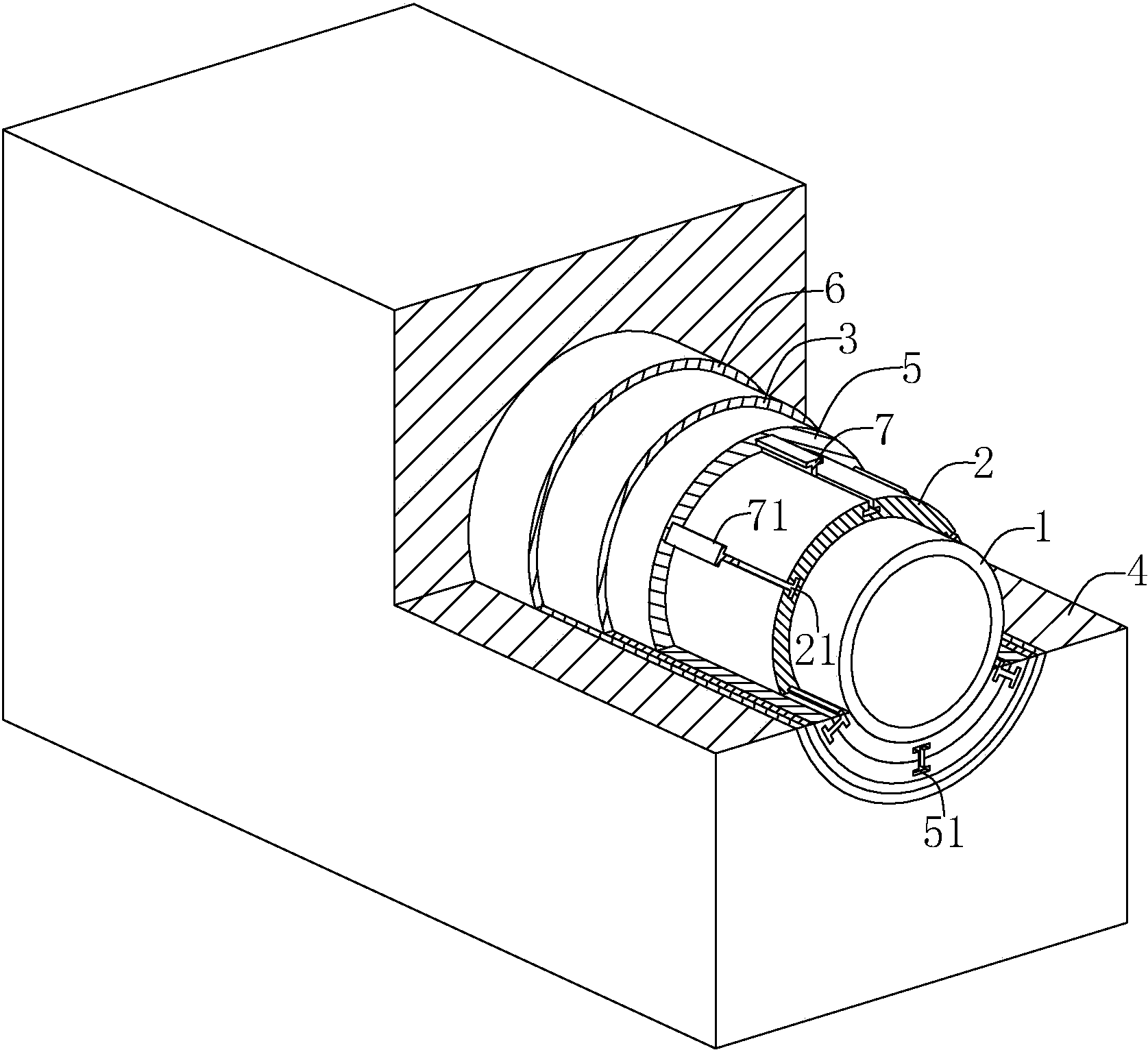 6
3
5
7
2
71
1
4
21
51