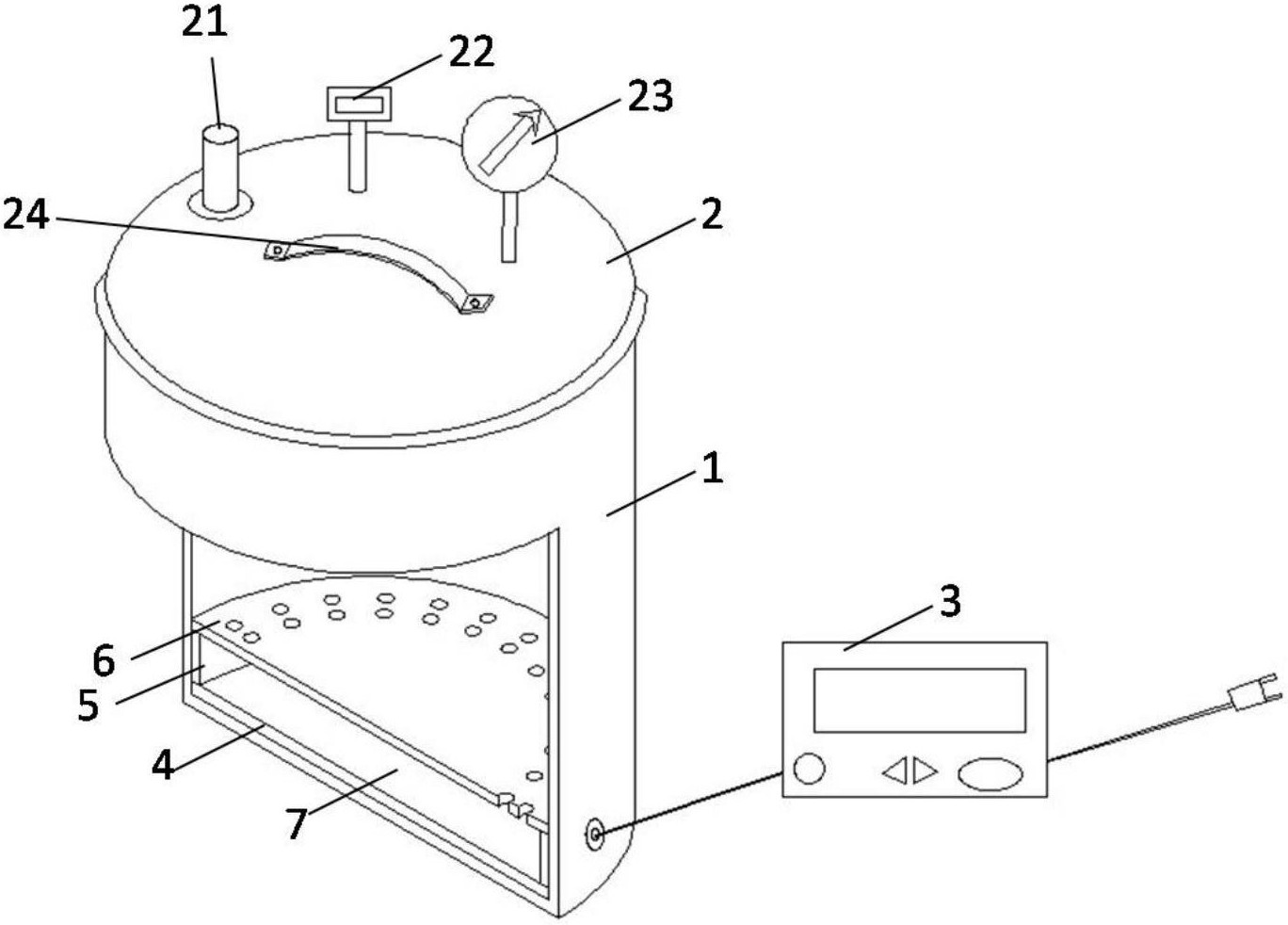 21
22
23
24
2
1
3
6
5
4
7