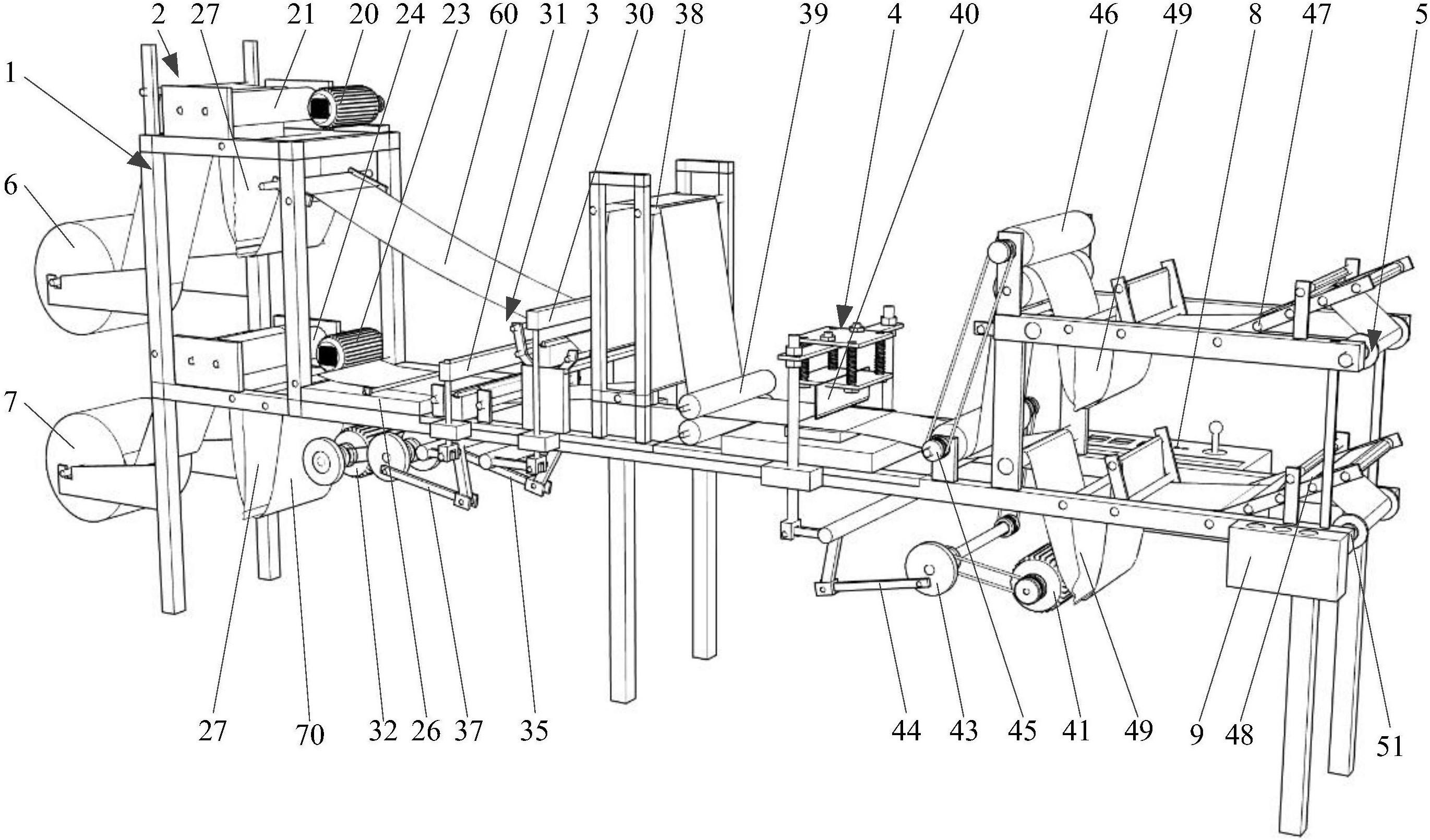 2 27 21 20 24 23 60 31 3 30 38 39 4 40 46 49 8 47 5

1

6

7

27 70 32 26 37 35 44 43 45 41 49 9 48 51