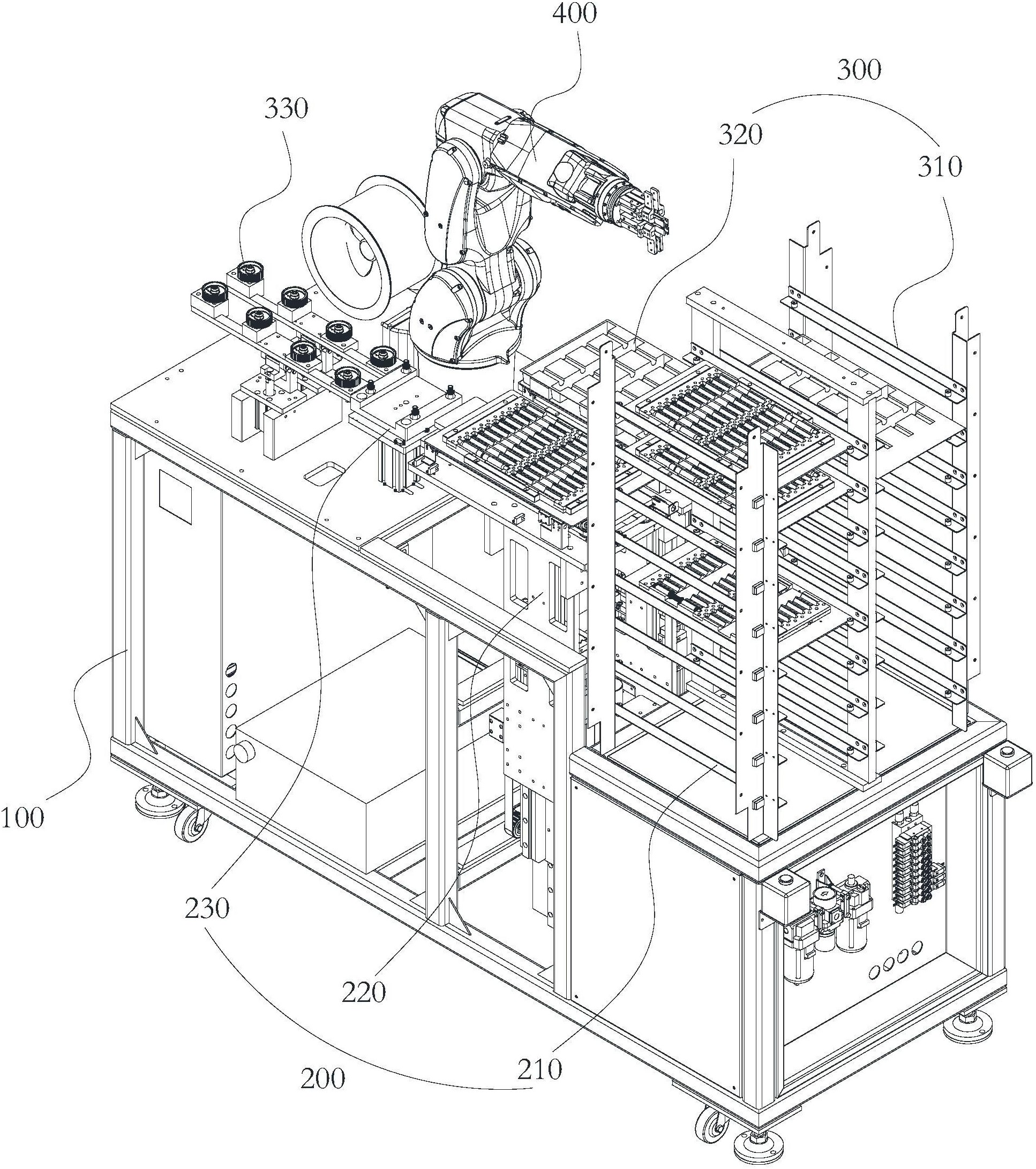 400

300

330

320

310

100

230

220

200

210