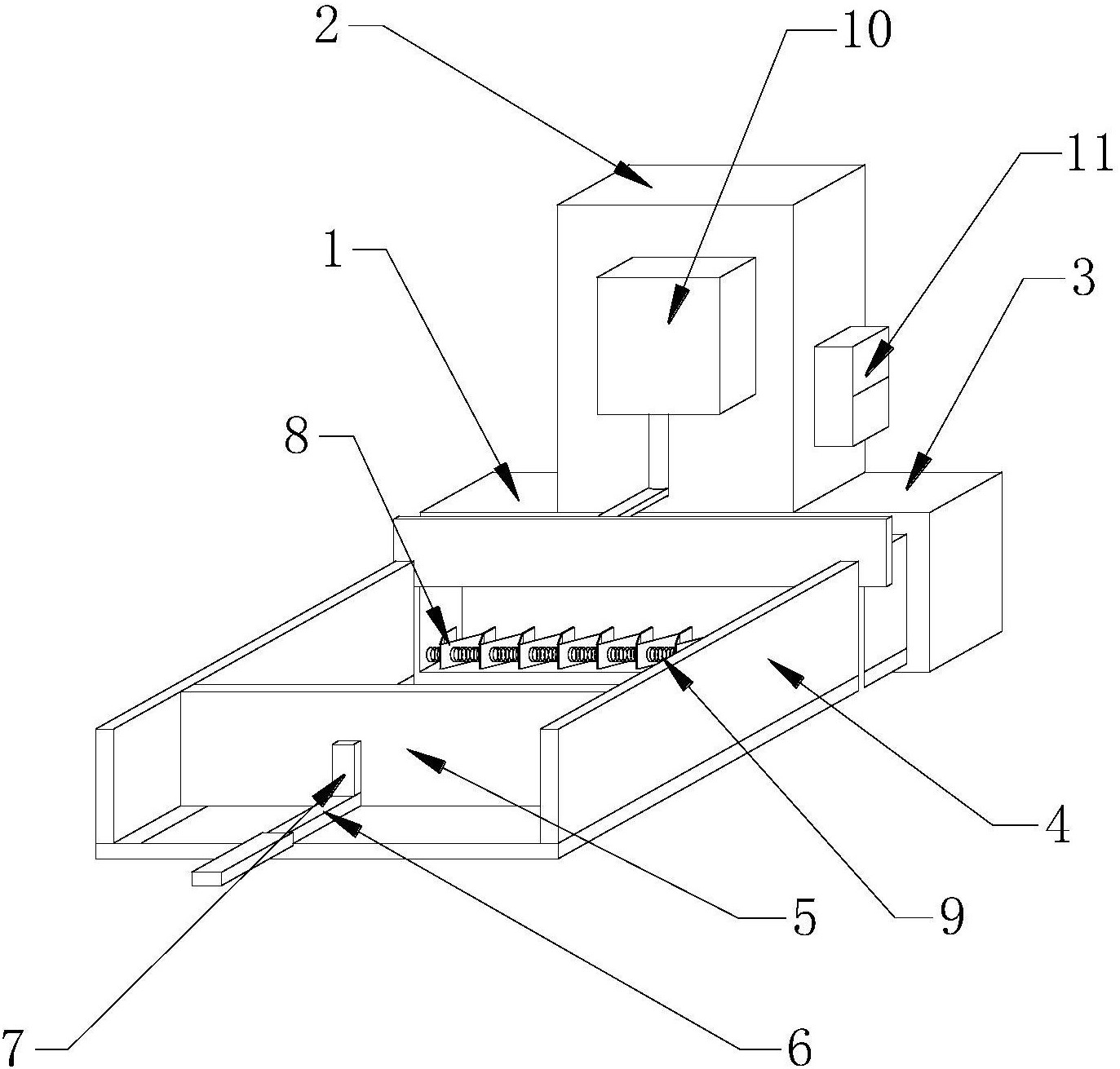 2
10
11
1
3
8
4
5
9
7
6