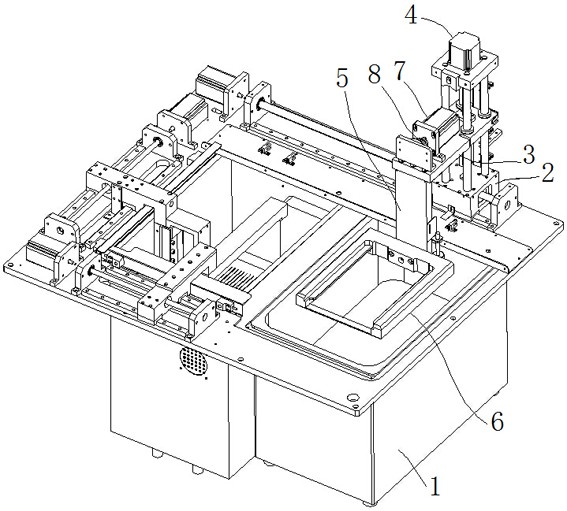 4
5
8
7
3
2
6
1