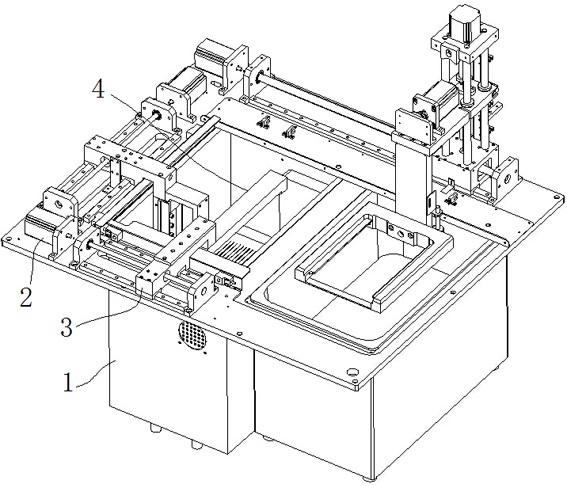 4
2
3
1