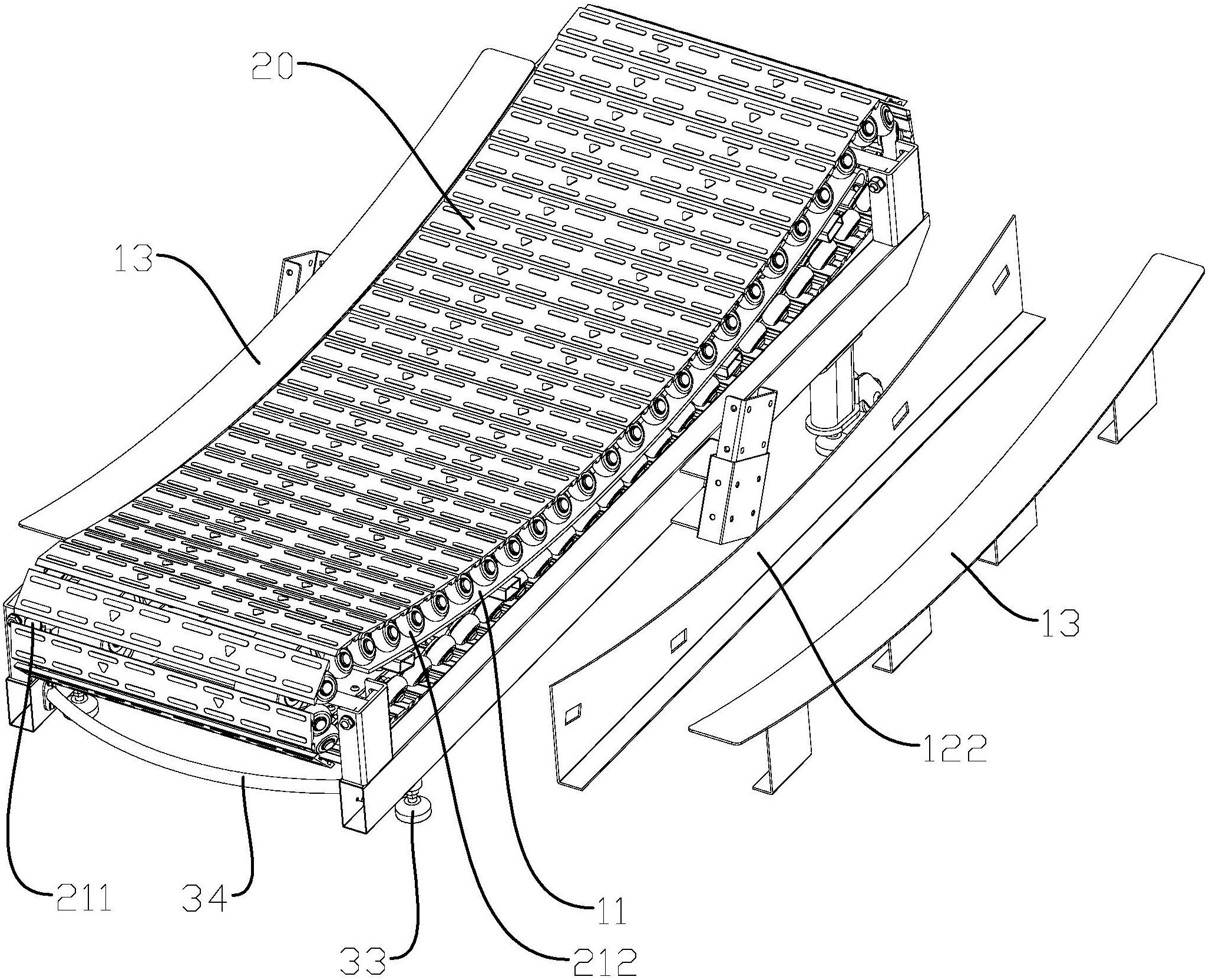 20
13
13
122
211
34
11
33
212