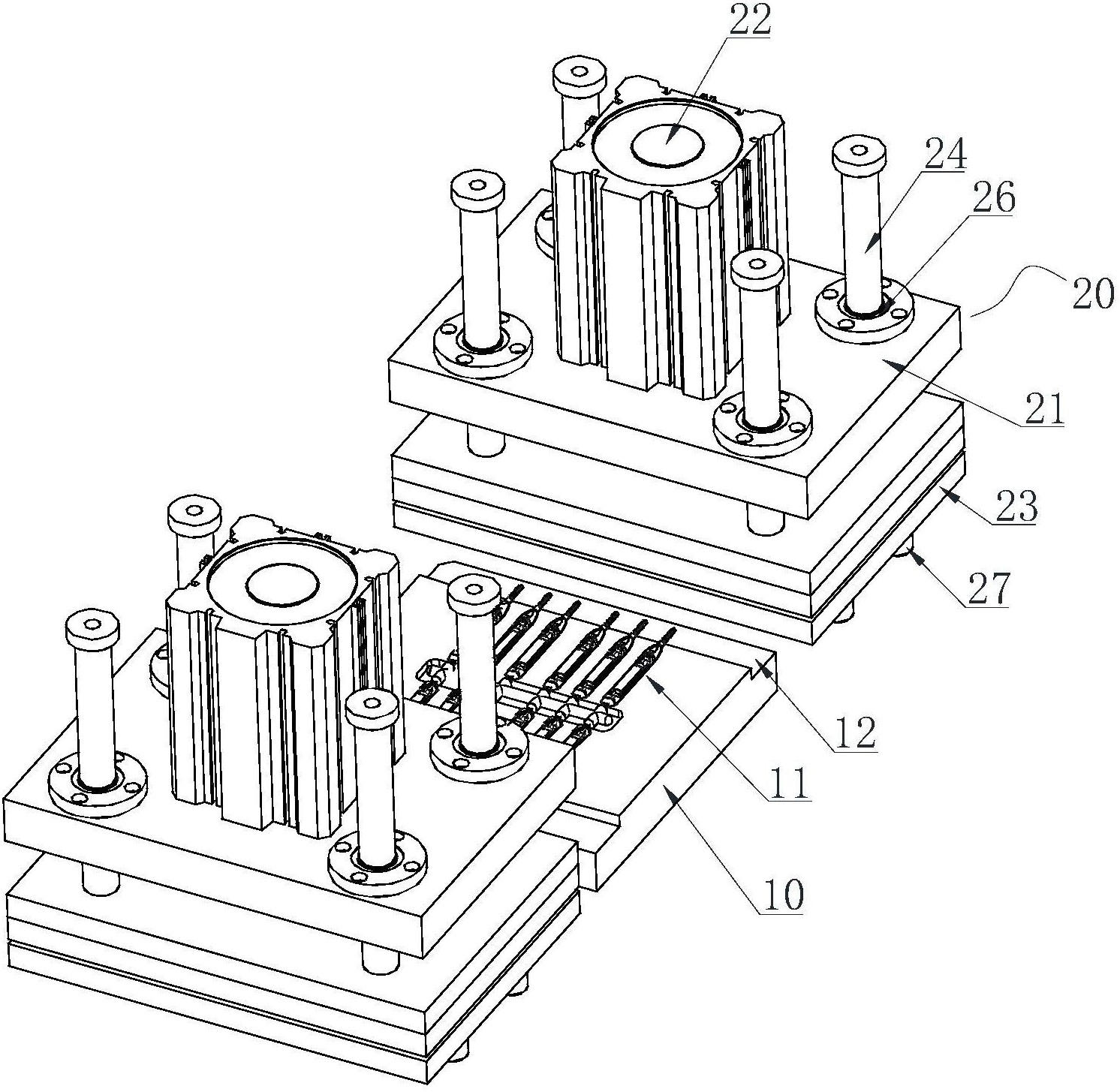 22
24
26
20
21
23
27
12
11
10