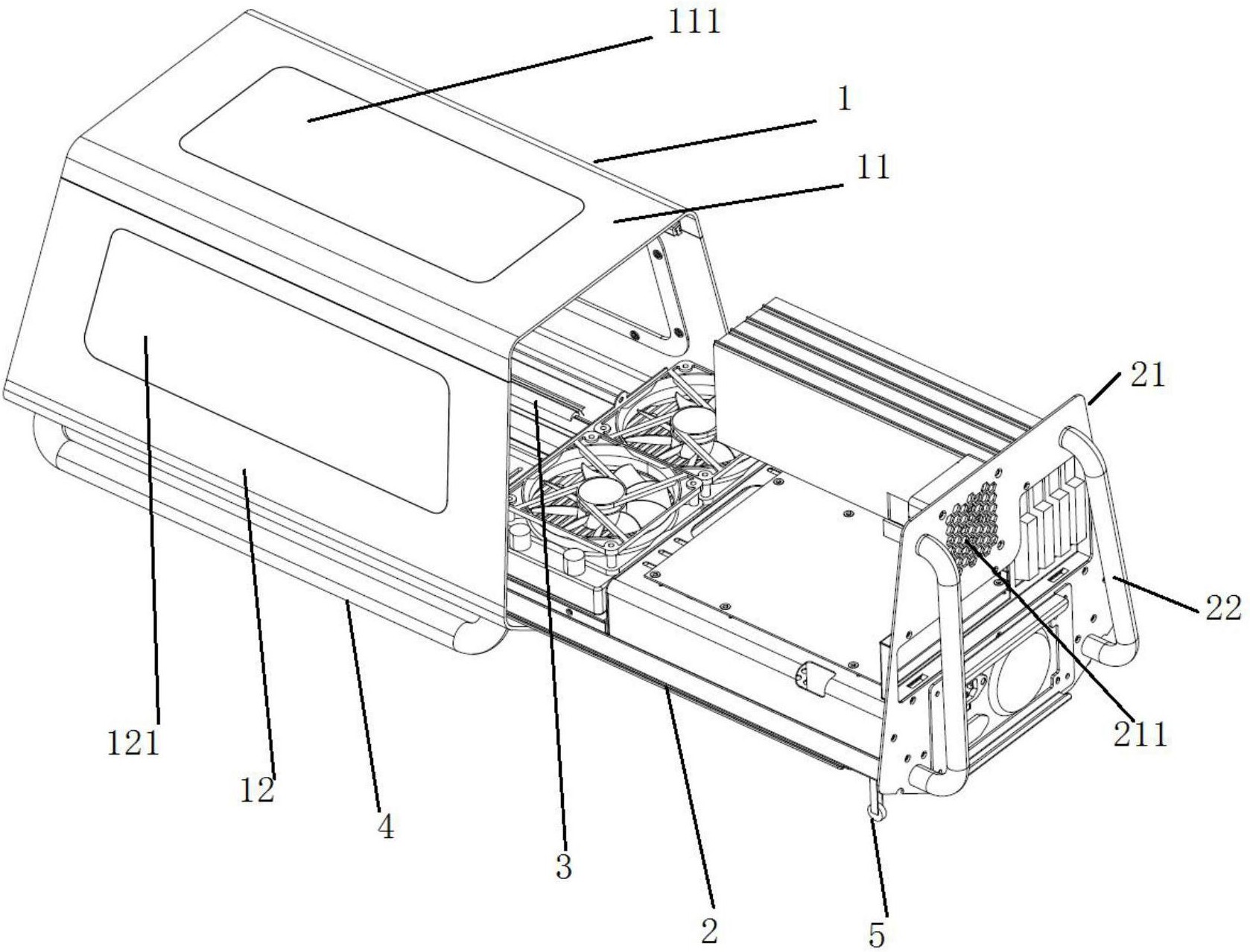 111
1
11
21
22
211
121
12
4
3
2
5