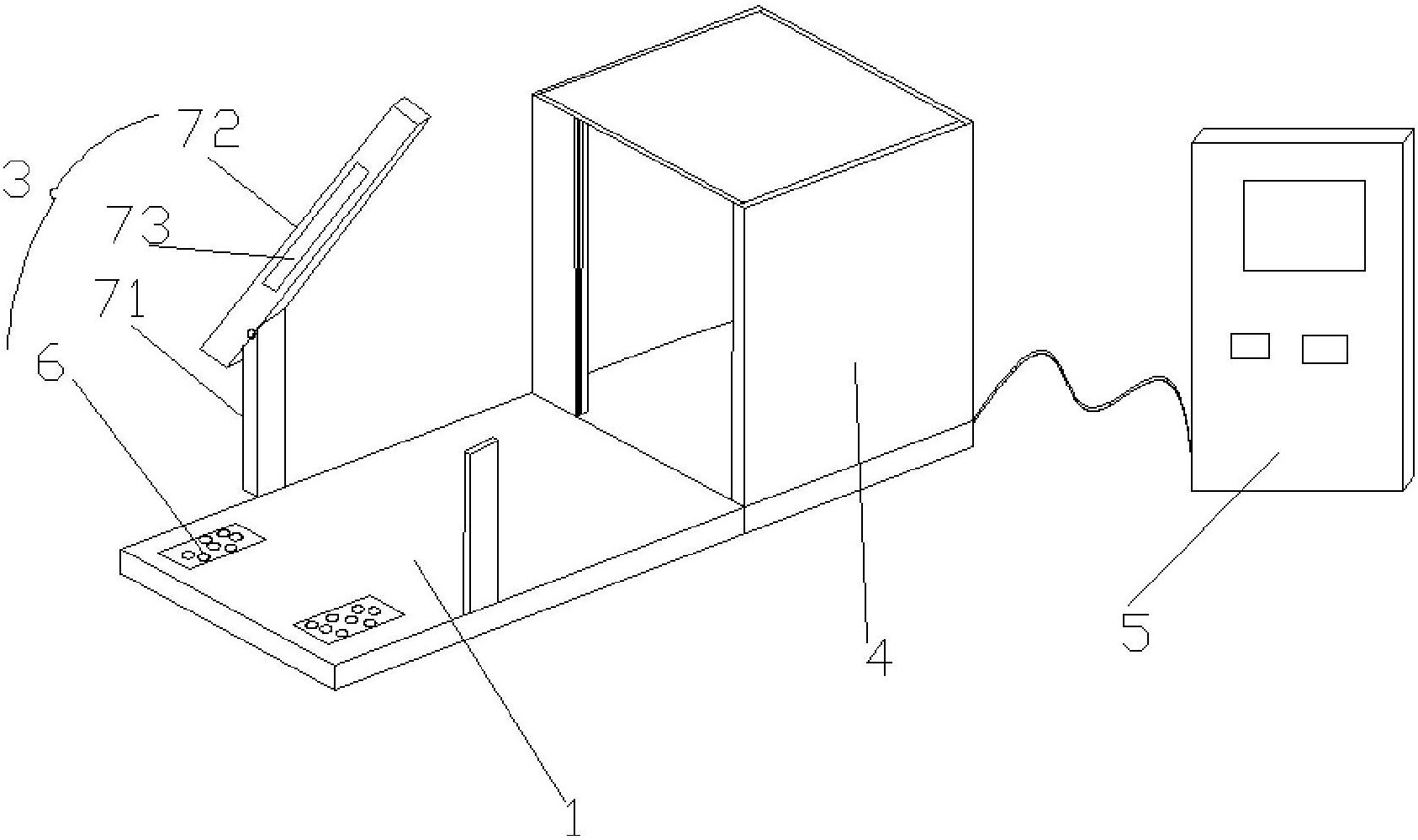 3
72
73
71
6
1
4
5