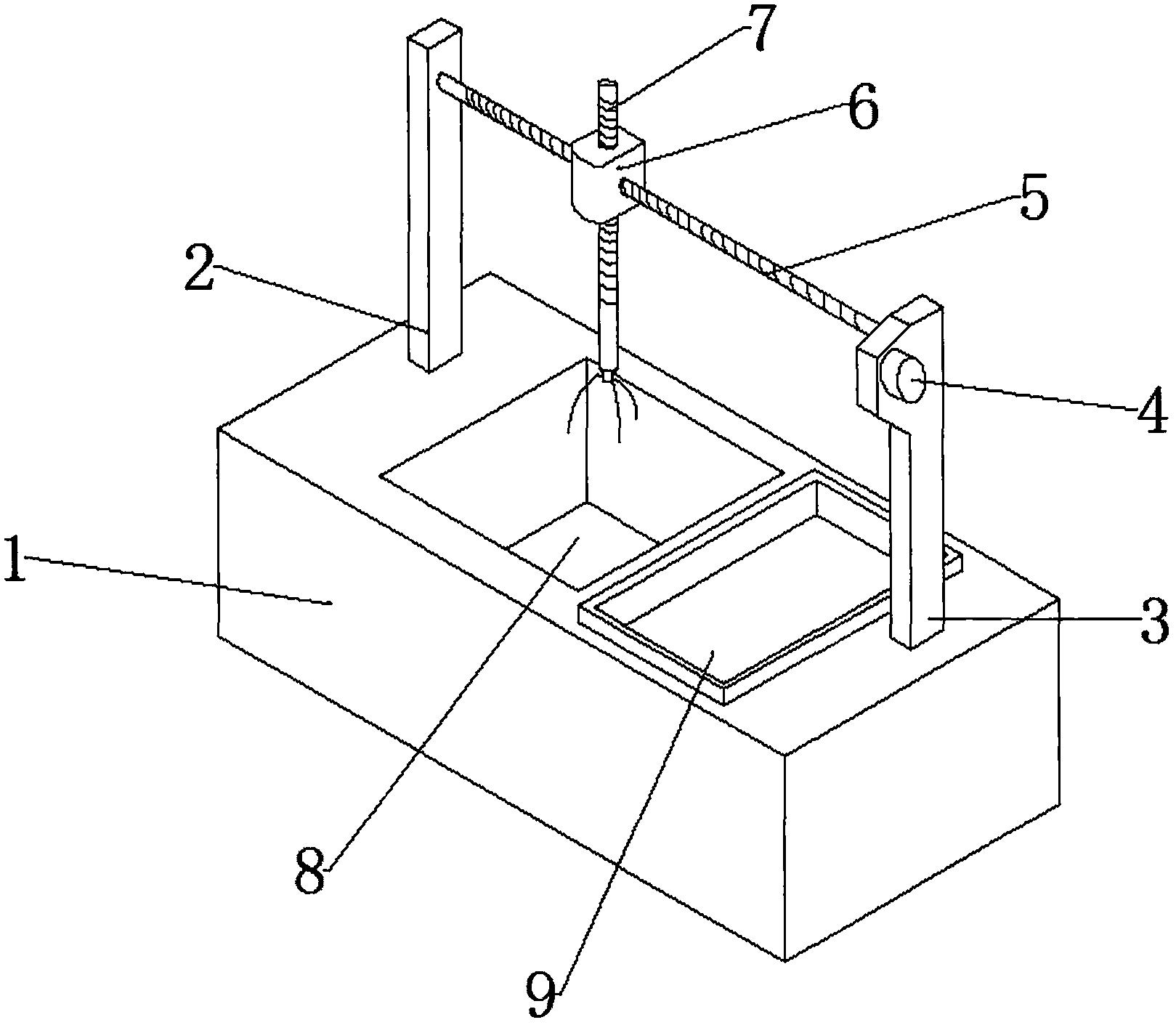 7
6
5
2
4
1
3
8
9