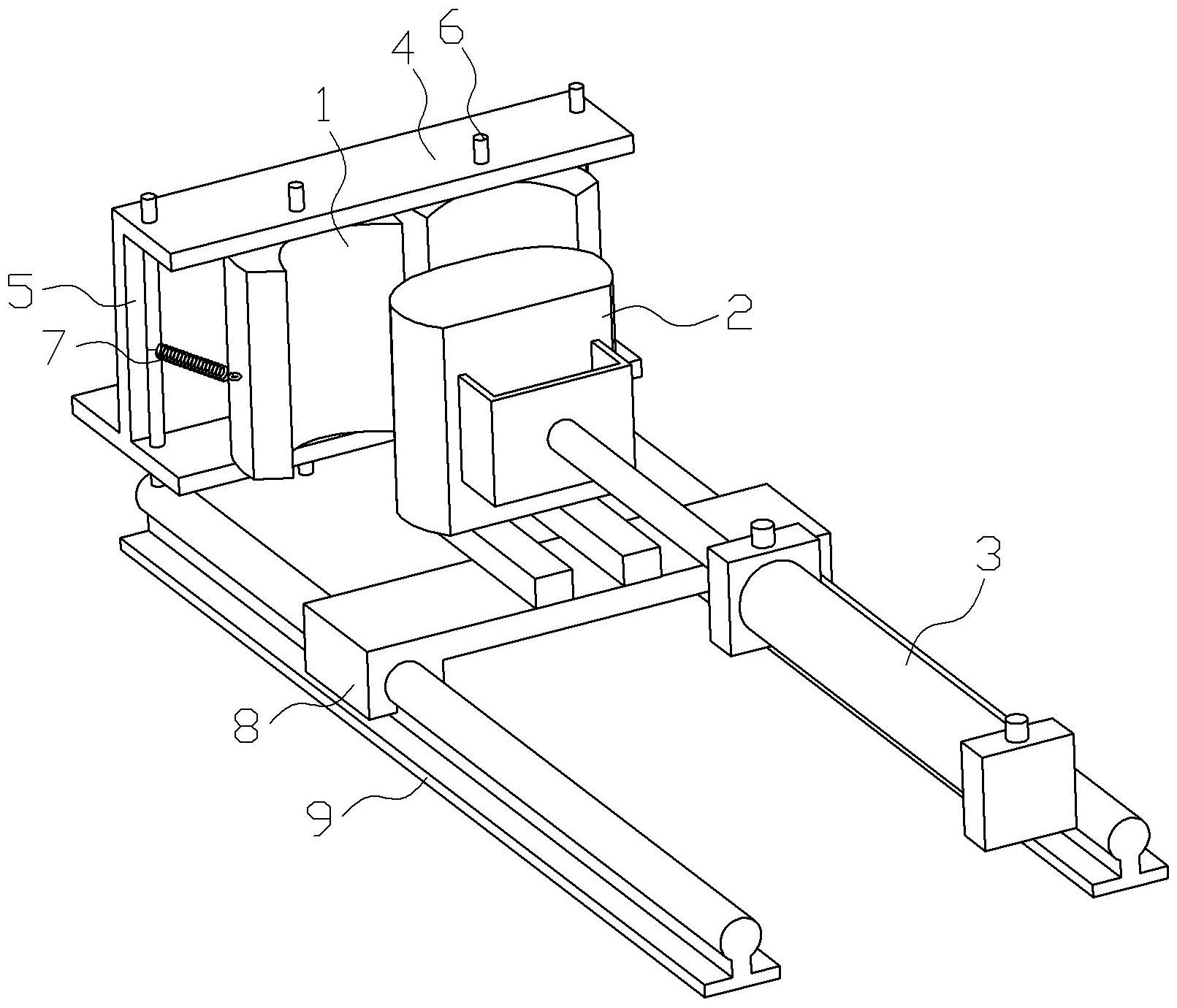 6
4
1
5
7
2
3
8
9