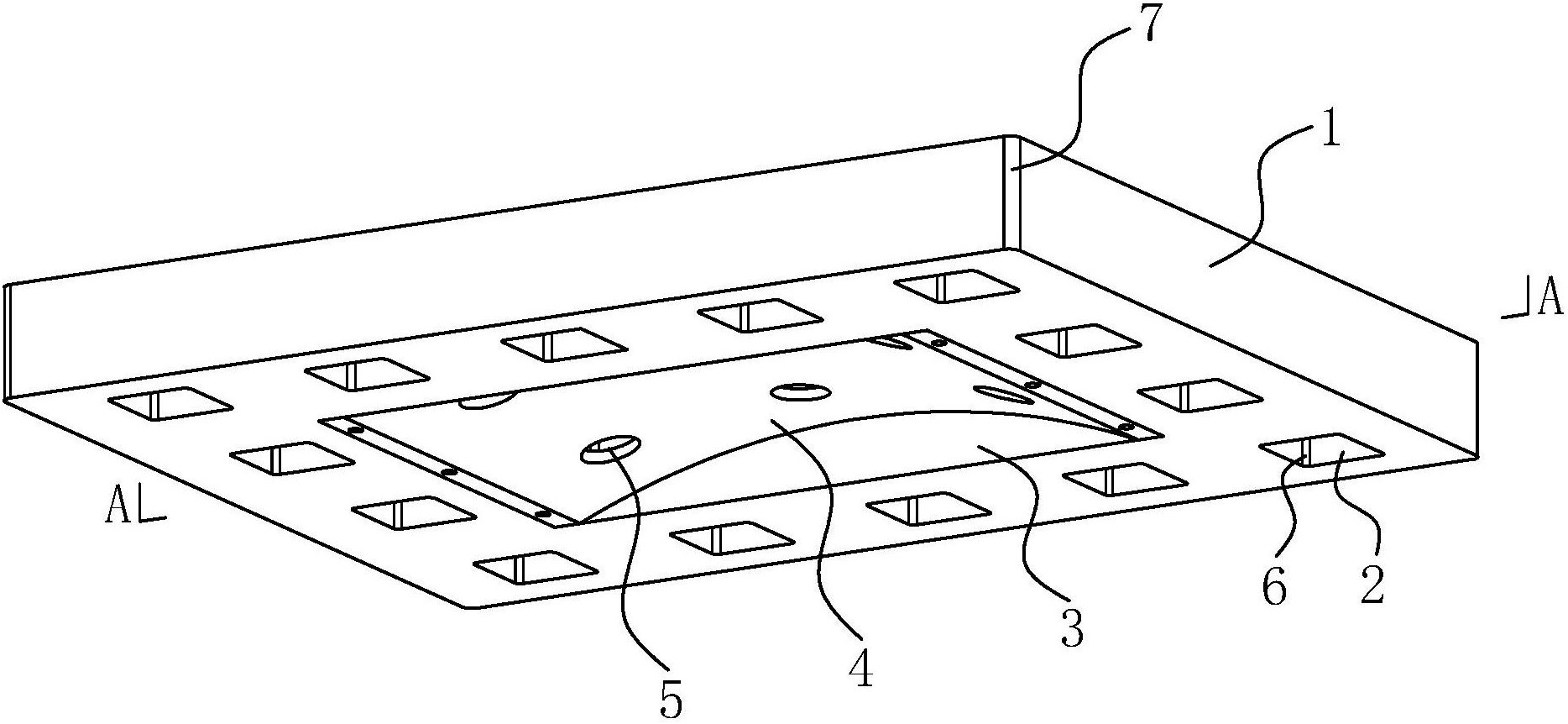 7

1

A

A

6

2

3

4

5