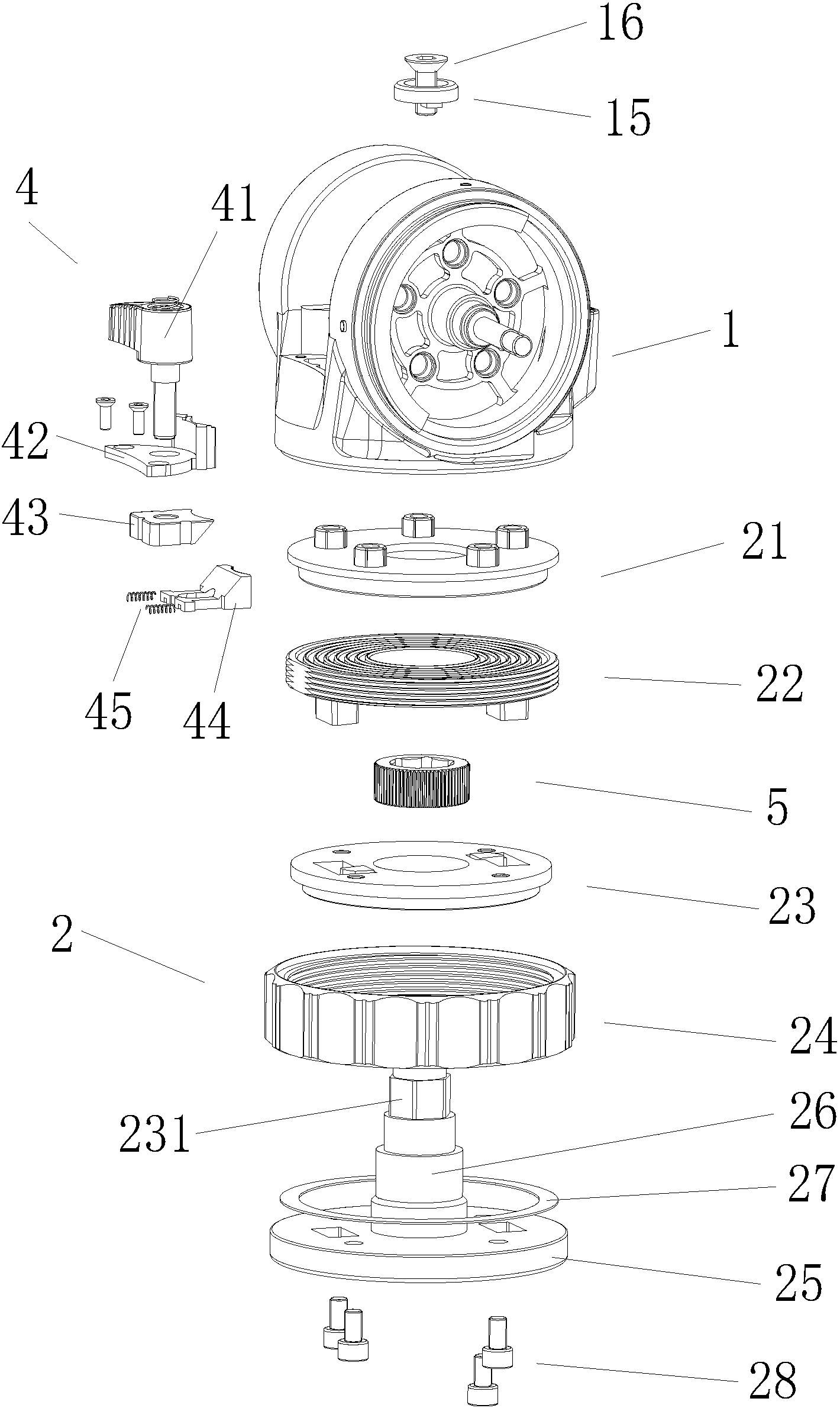 16
15
4
41
1
42
43
21
45
44
22
5
23
2
24
231
26
27
25
28