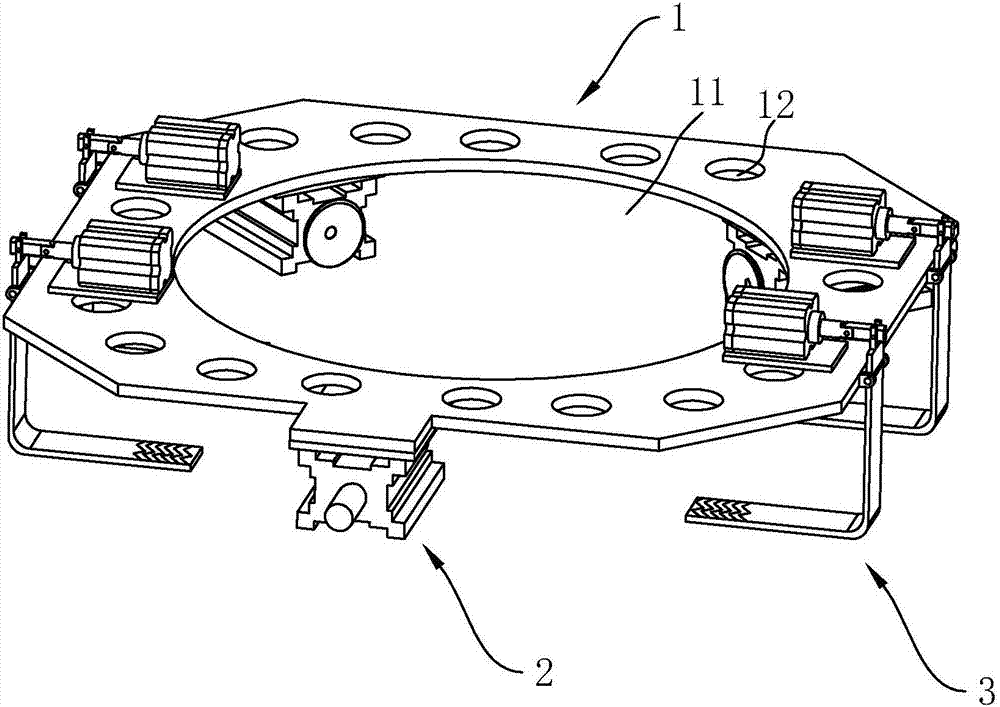 1
11
12
2
3