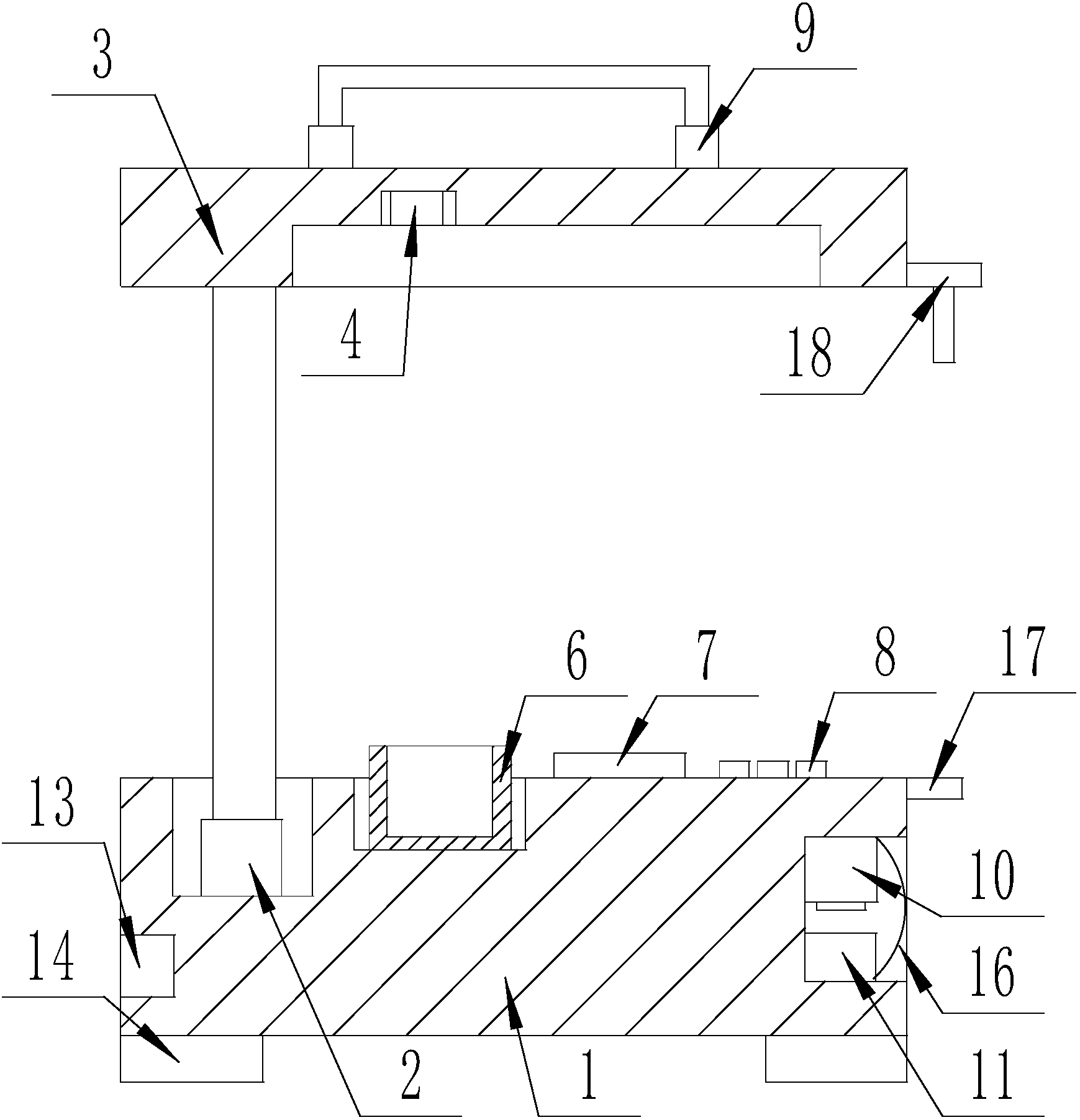 3
9
4
18
6
7
8
17
13
10
14
16
2
1
11