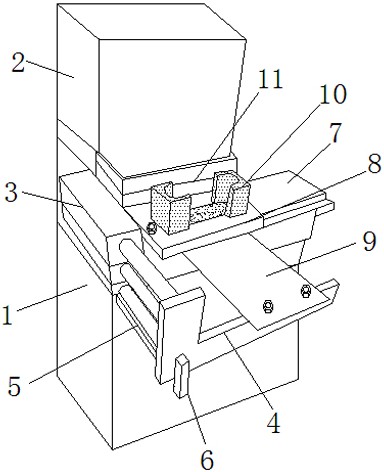 2
11
10
7
8
3
9
1
5
4
6