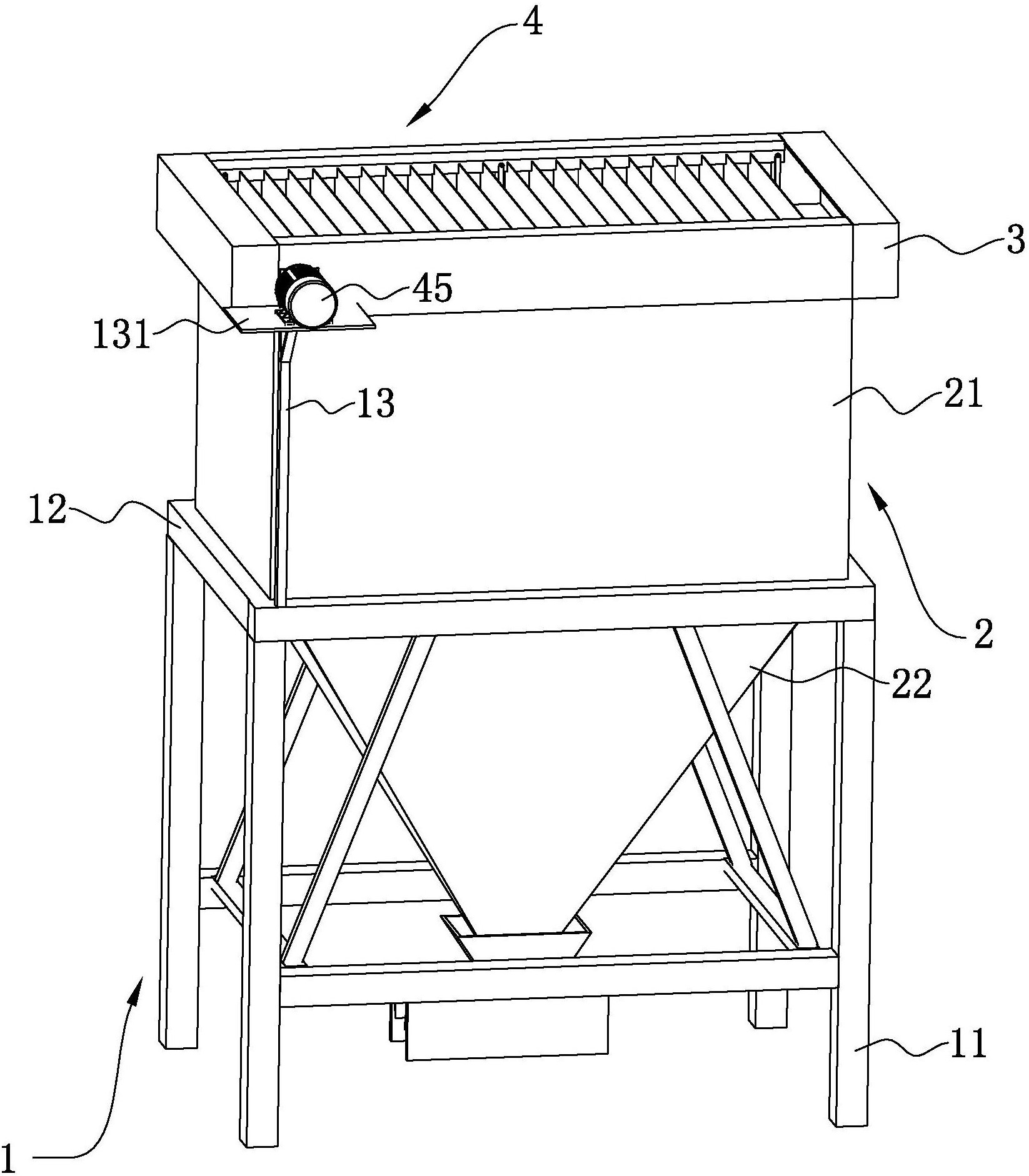 4
3
45
131
13
21
12
2
22
11
1