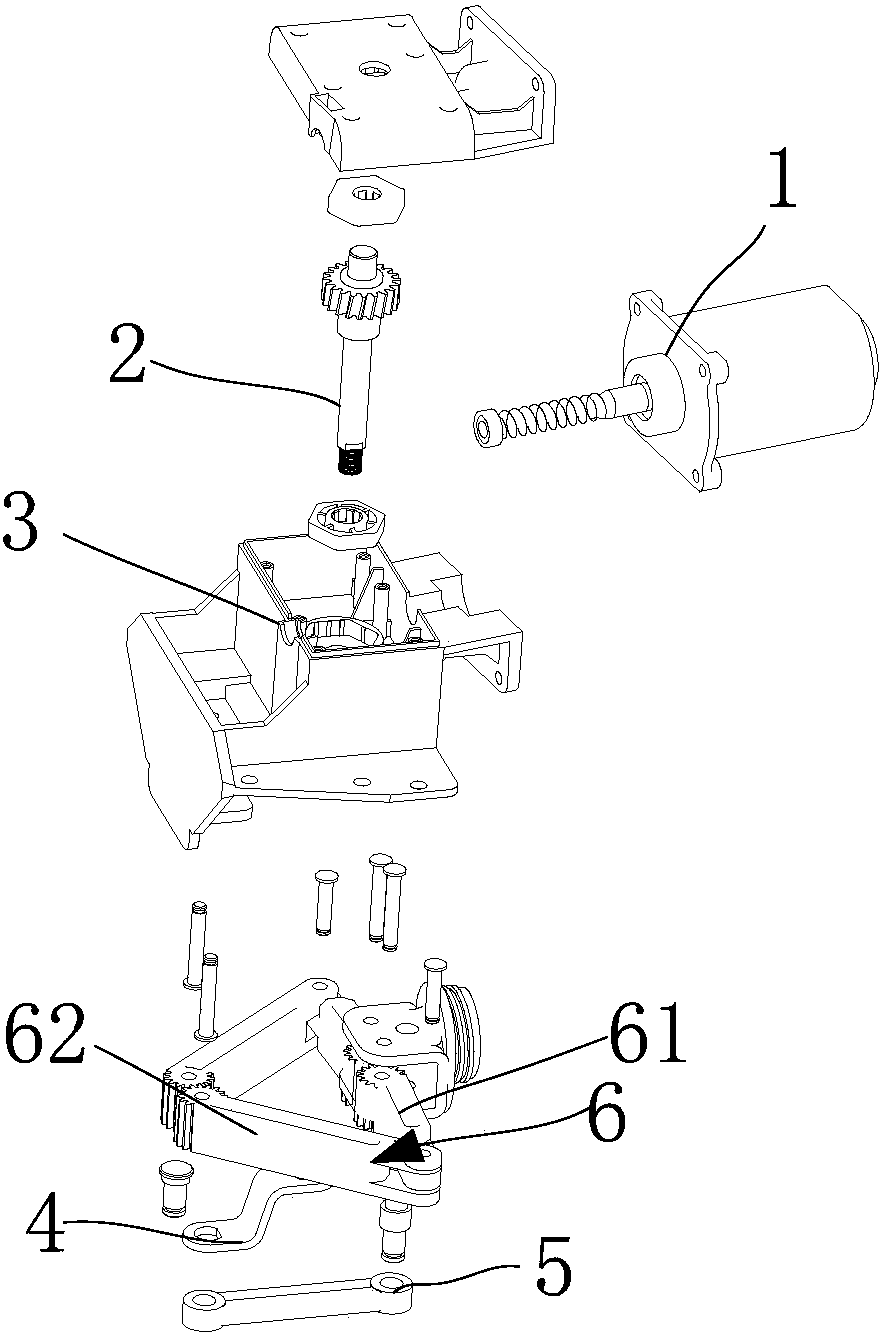 1
2
3
62
61
6
4
5