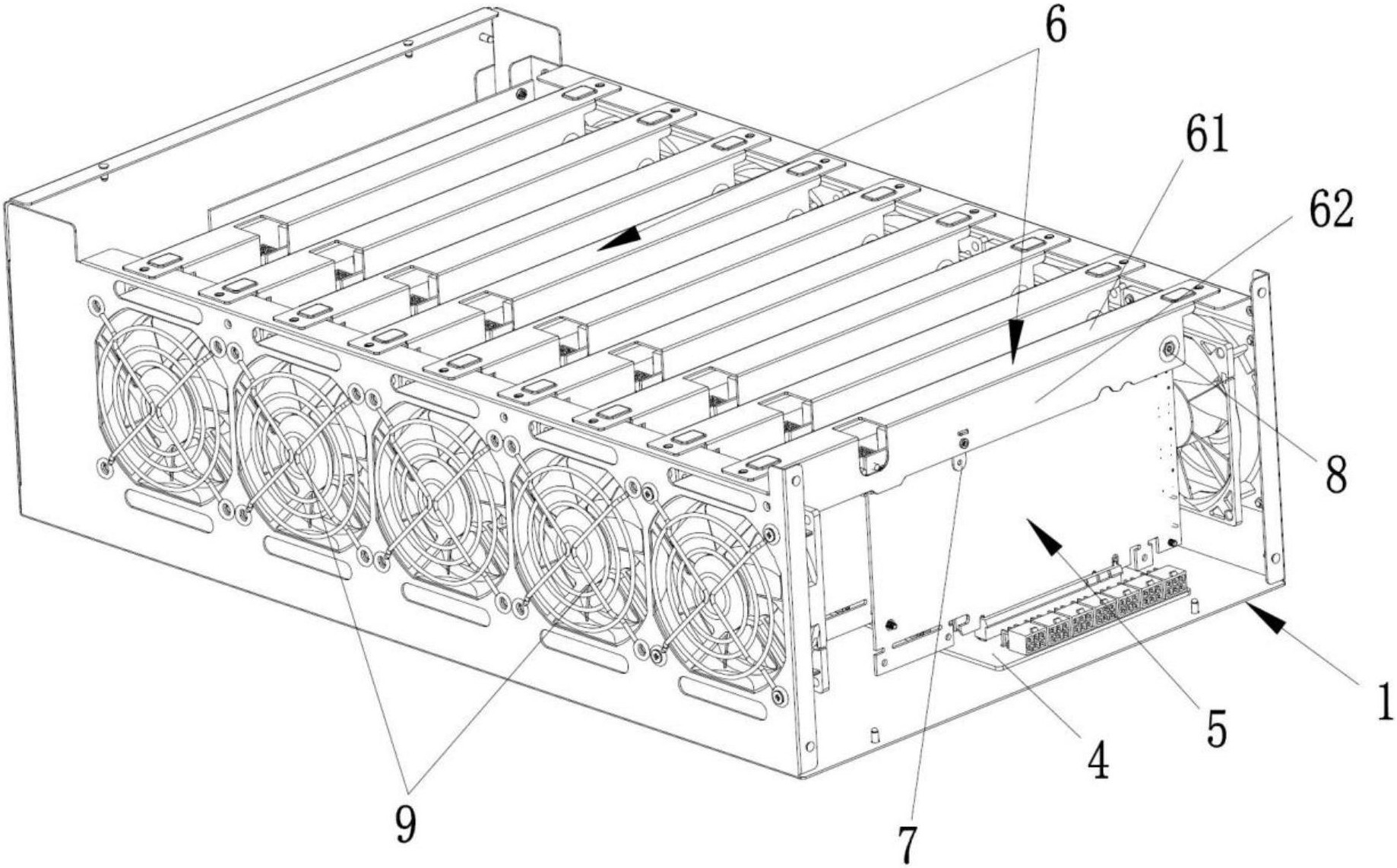 6
61
62
8
1
5
4
7
9