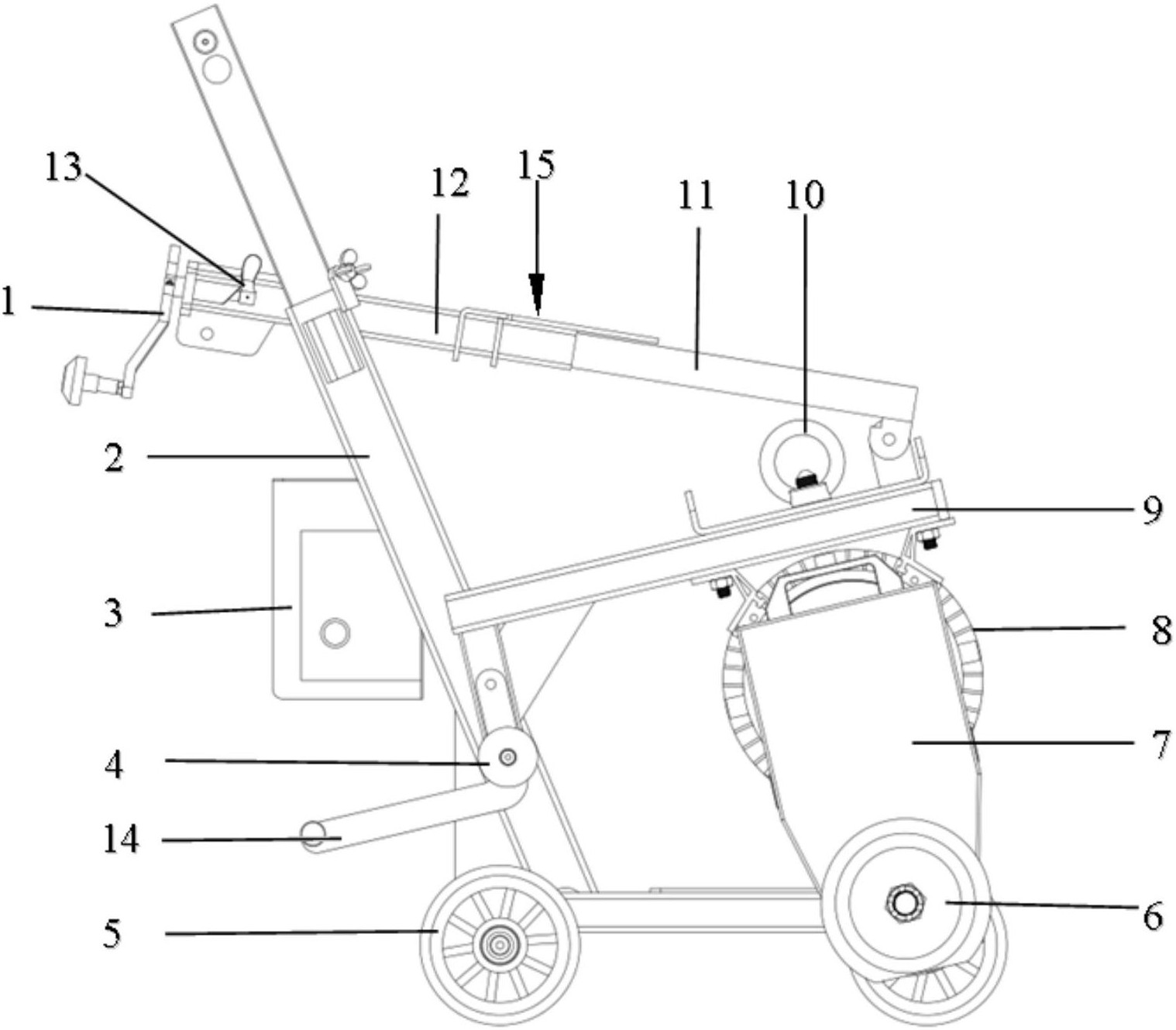 13
12
15
11
10
1
2
9
3
8
7
4
14
6
5