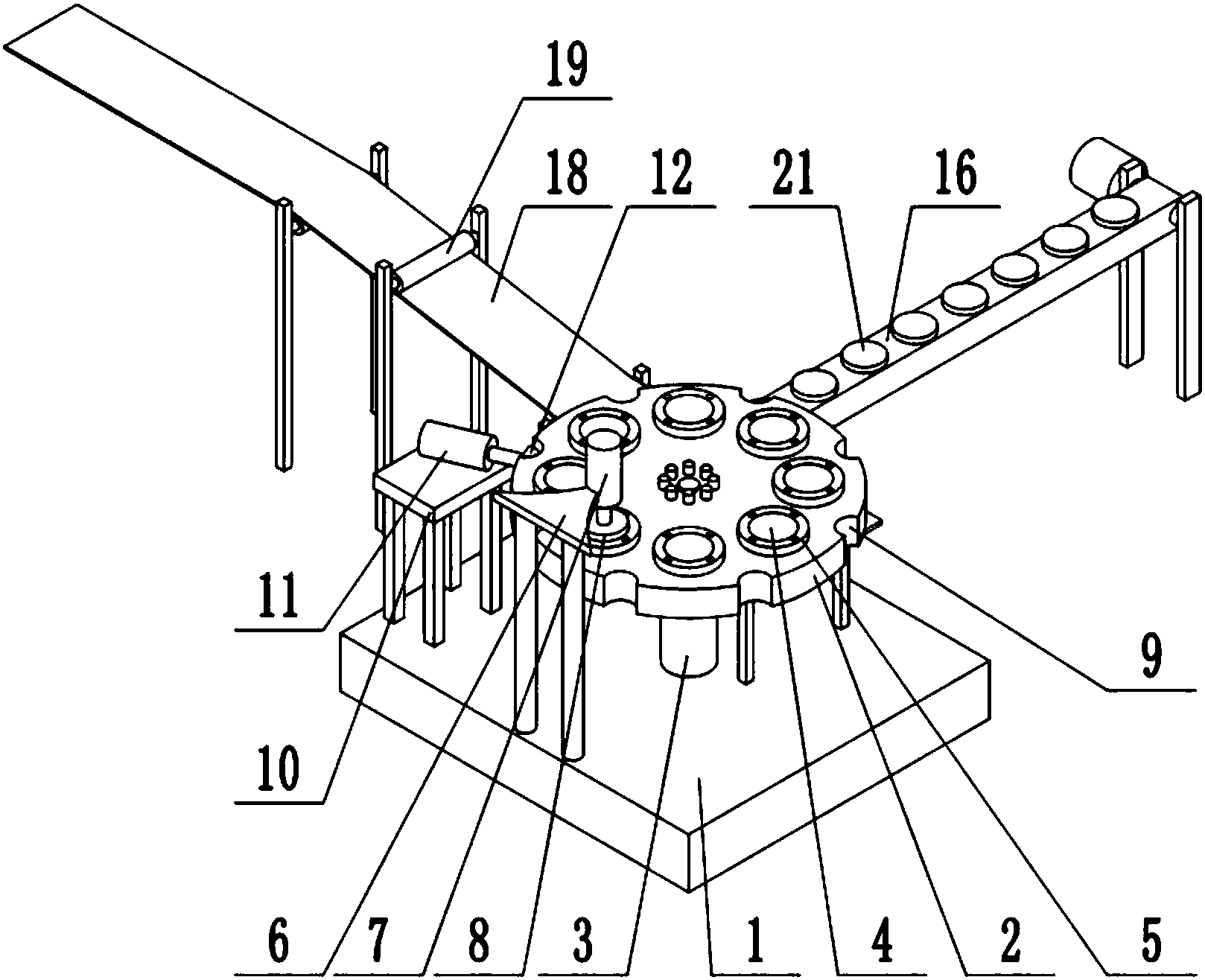 19
18
12
21
16
11
10
9
6
7
8
3
1
4
2
5